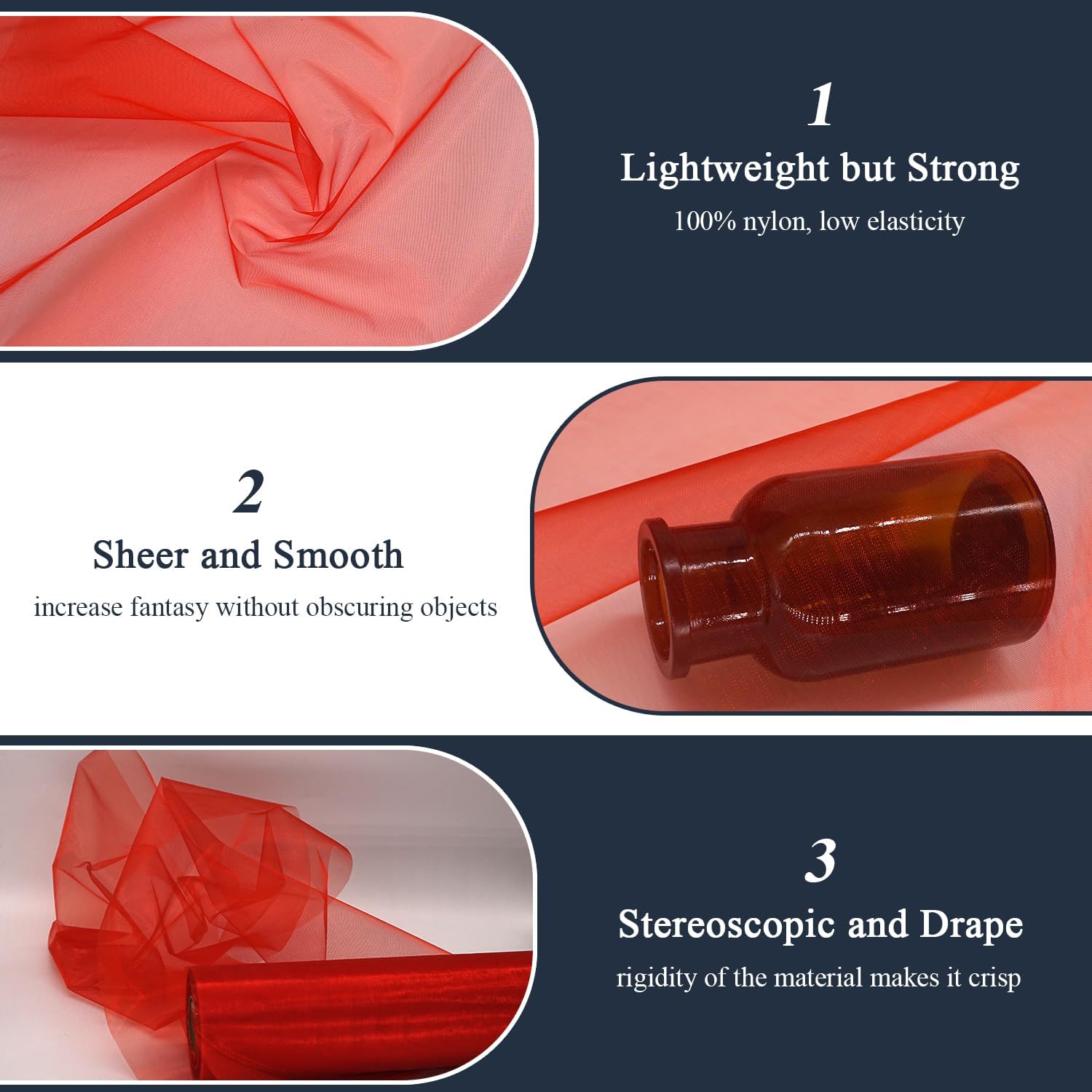 1
Lightweight but Strong
100% nylon, low elasticity

2
Sheer and Smooth
increase fantasy without obscuring objects

3
Stereoscopic and Drape
rigidity of the material makes it crisp