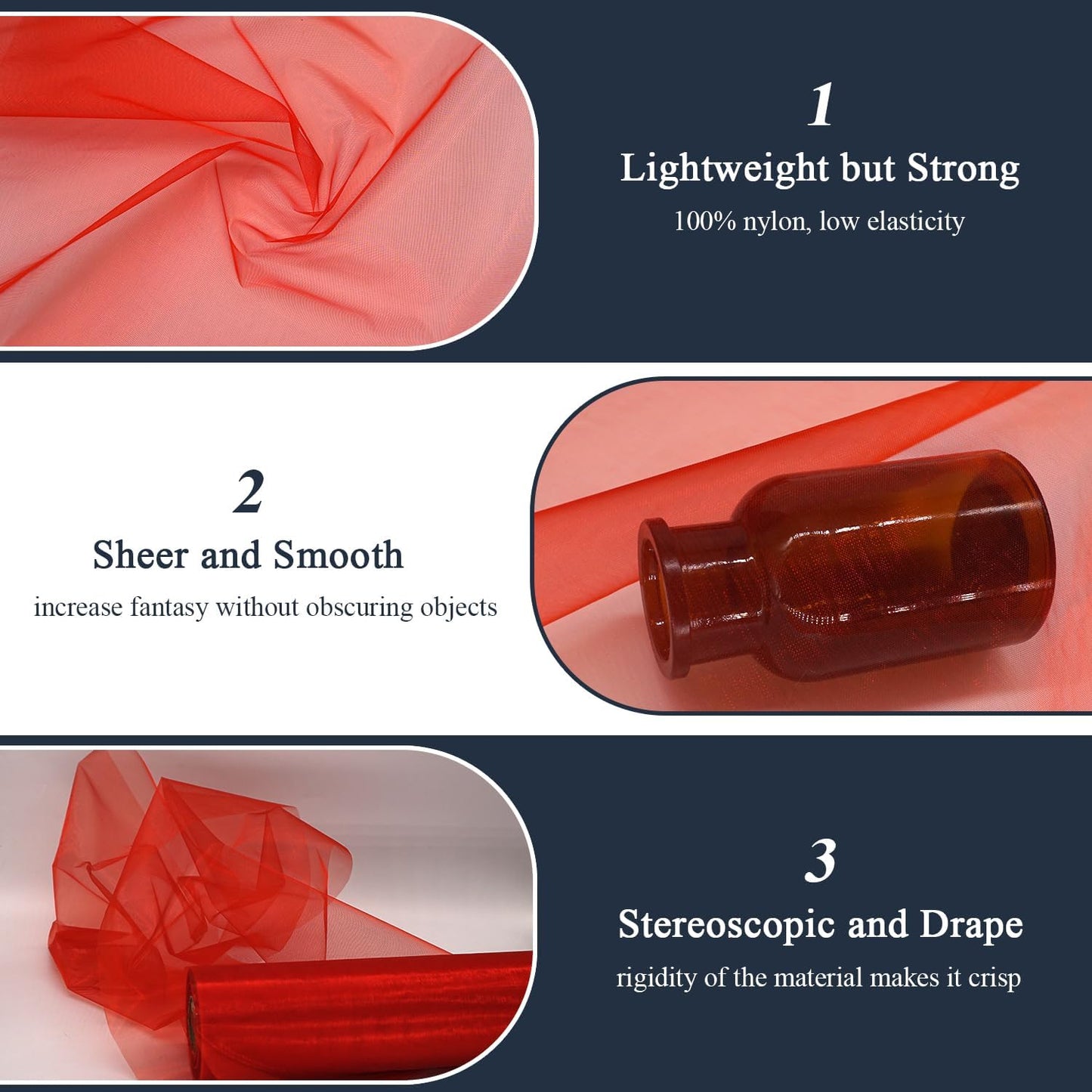 1
Lightweight but Strong
100% nylon, low elasticity

2
Sheer and Smooth
increase fantasy without obscuring objects

3
Stereoscopic and Drape
rigidity of the material makes it crisp