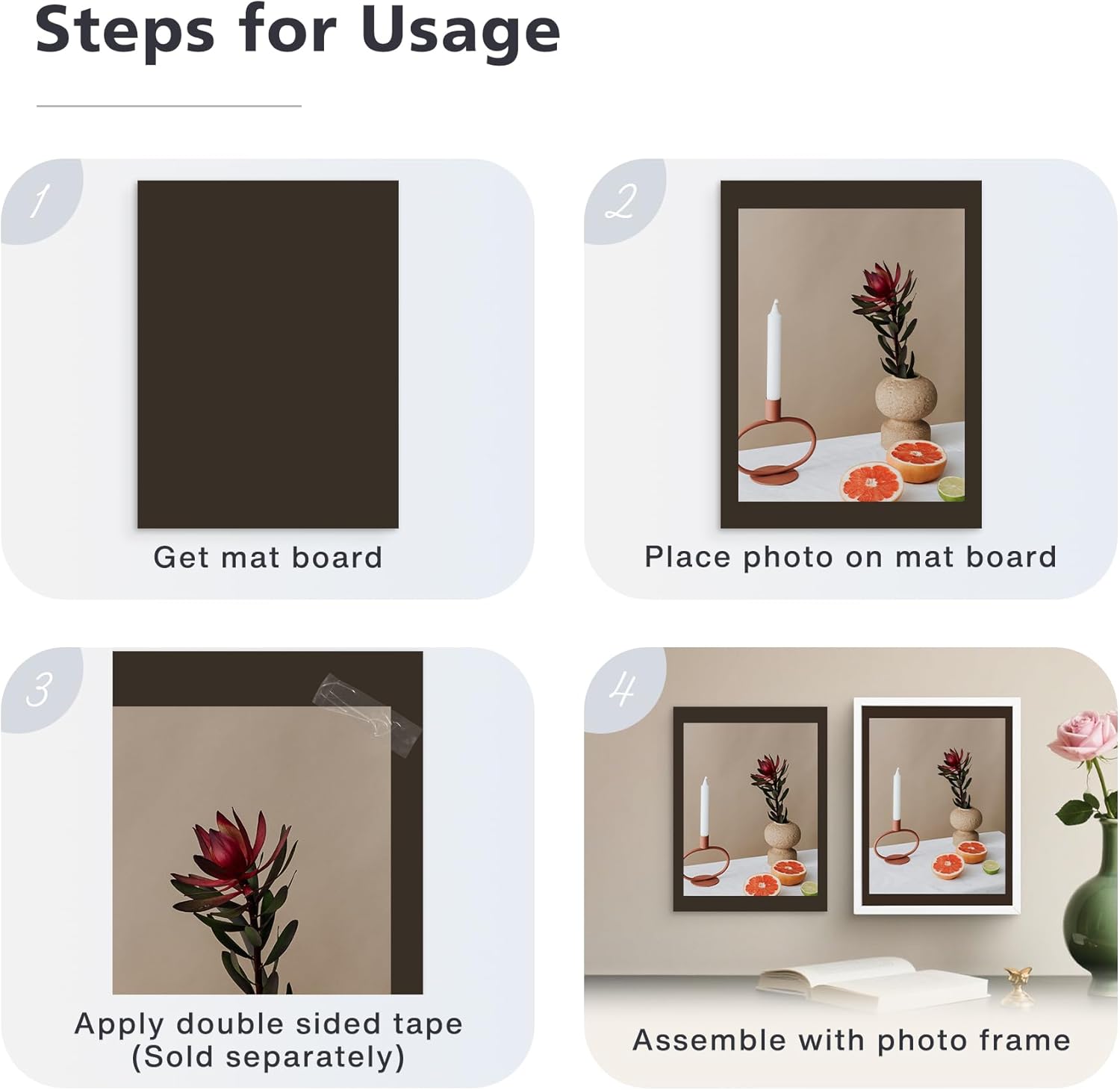 Steps for Usage

1

Get mat board

2

Place photo on mat board

3

Apply double sided tape (Sold separately)

4

Assemble with photo frame