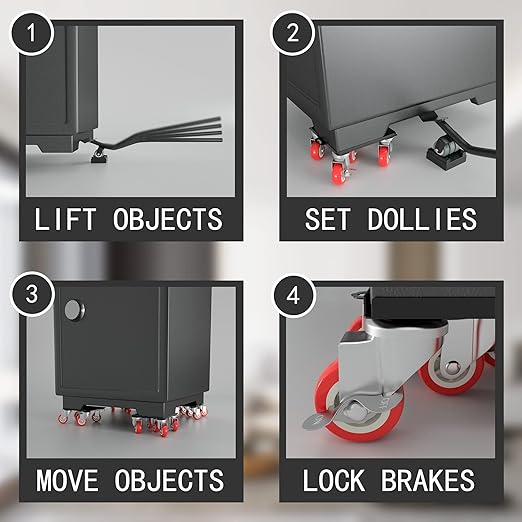 1
LIFT OBJECTS

2
SET DOLLIES

3
MOVE OBJECTS

4
LOCK BRAKES