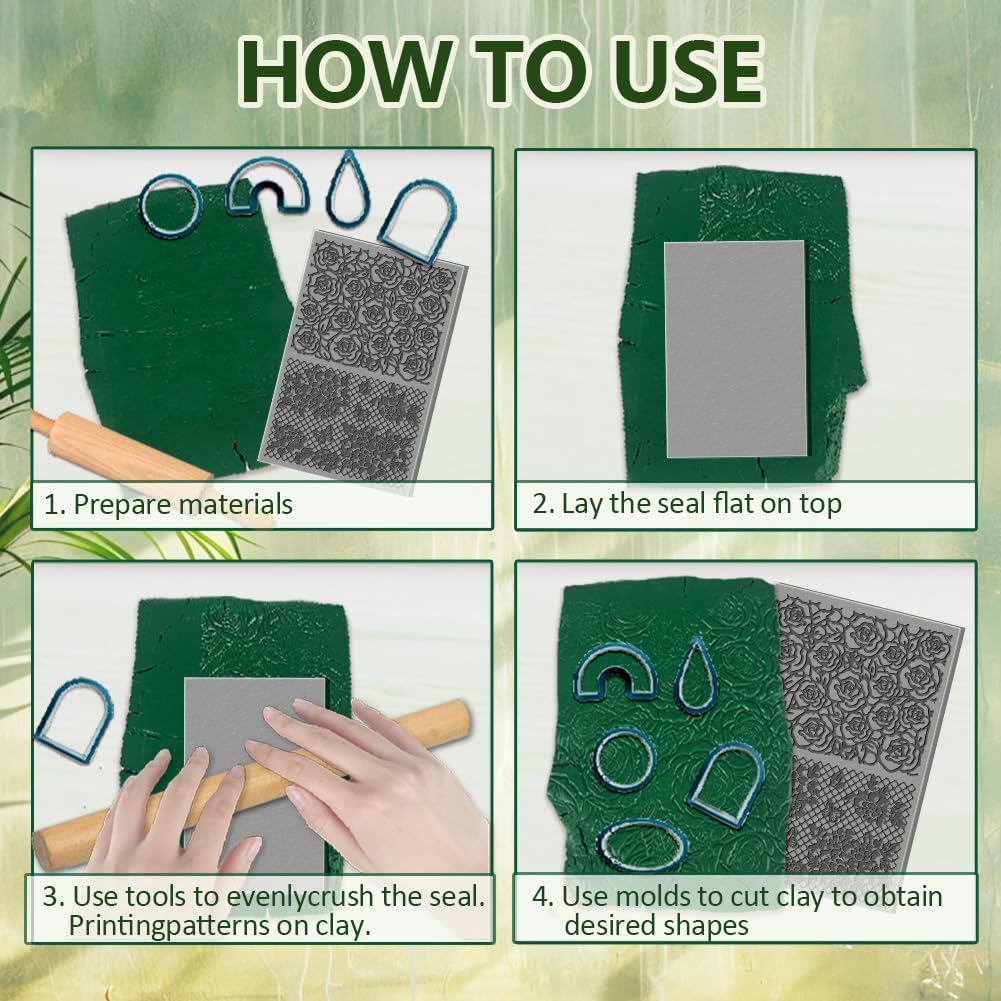 HOW TO USE

1. Prepare materials

2. Lay the seal flat on top

3. Use tools to evenlycrush the seal. Printingpatterns on clay.

4. Use molds to cut clay to obtain desired shapes