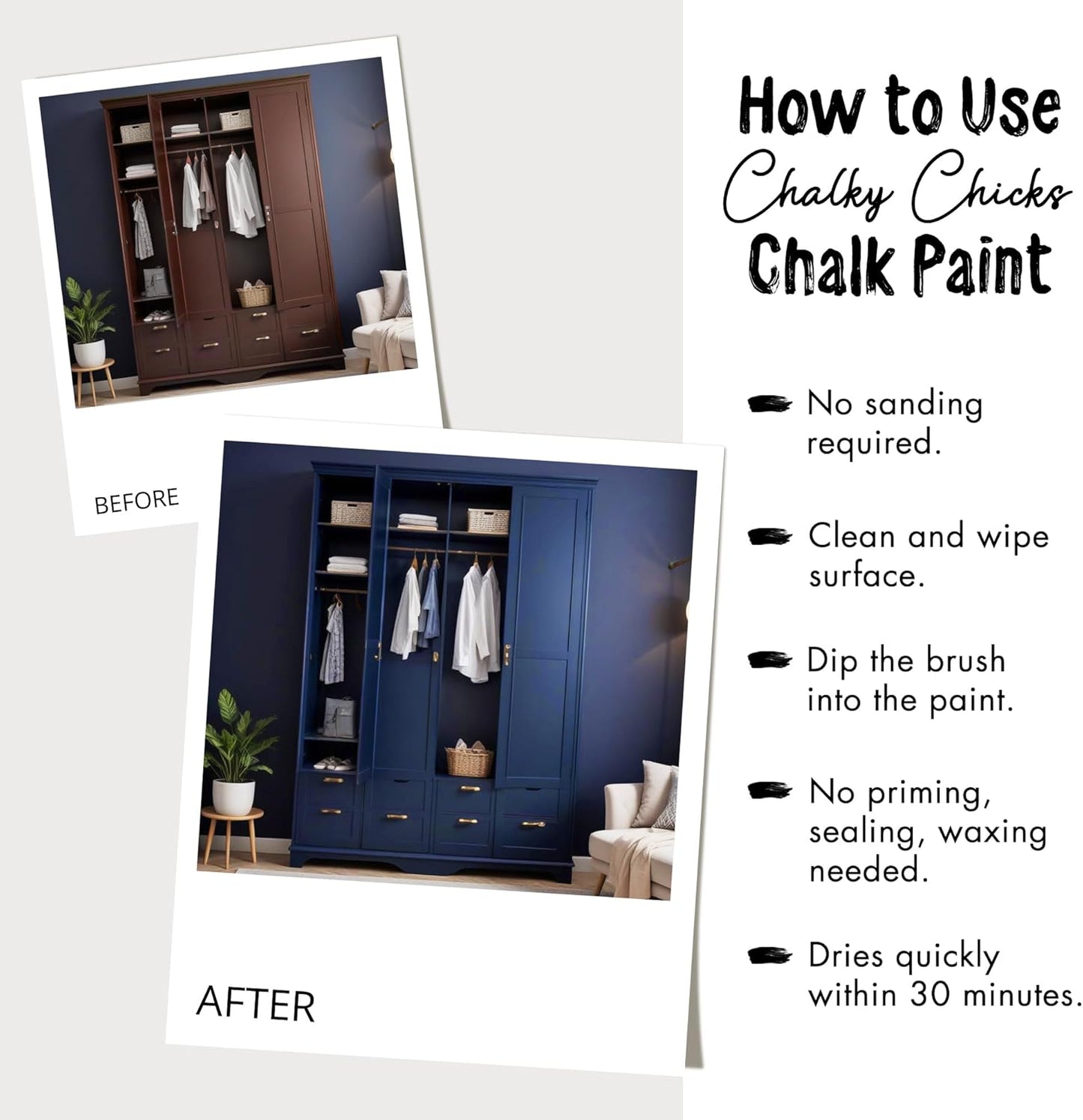 BEFORE

AFTER

How to Use
Chalky Chicks
Chalk Paint

No sanding required.

Clean and wipe surface.

Dip the brush into the paint.

No priming, sealing, waxing needed.

Dries quickly within 30 minutes.