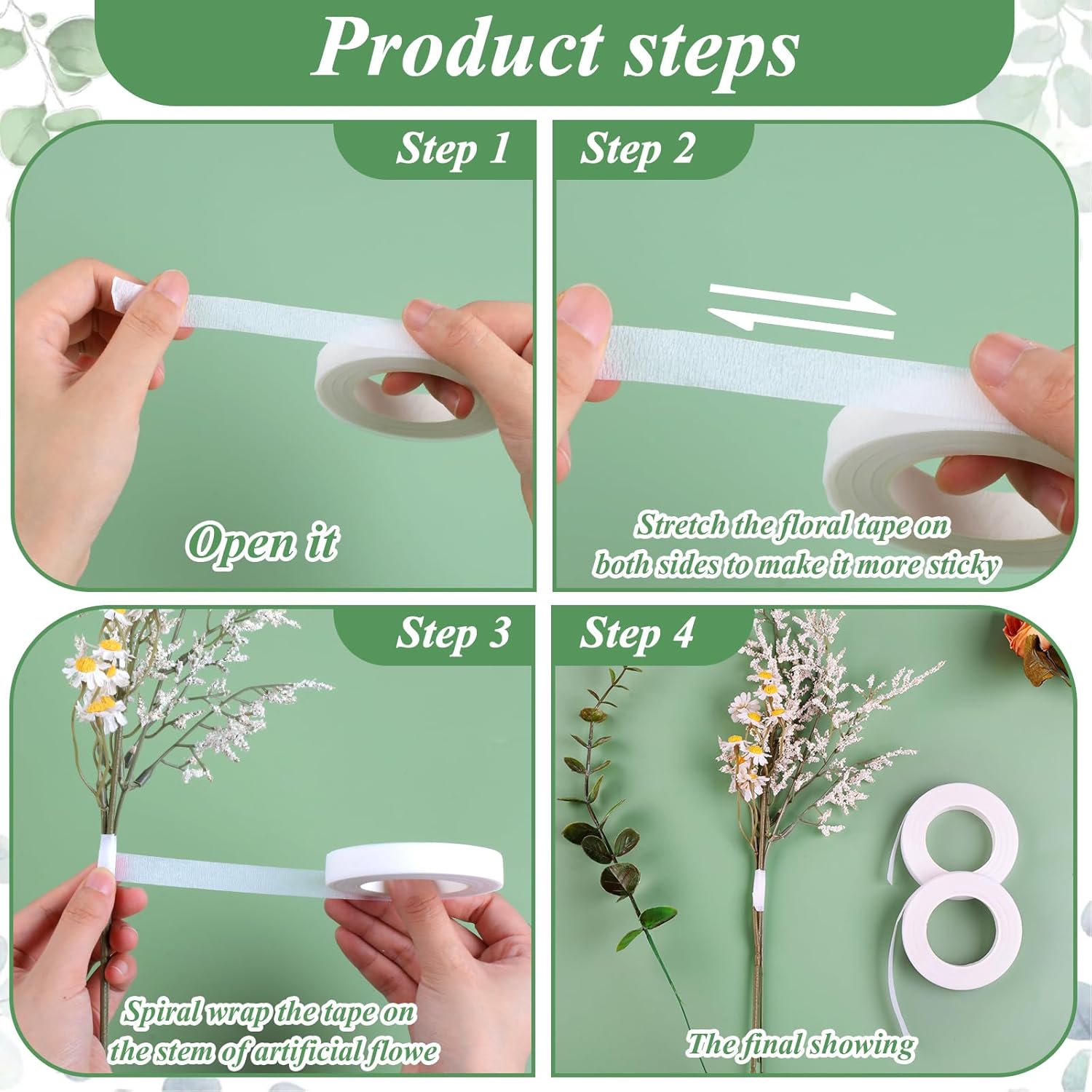 Product steps

Step 1

Open it

Step 2

Stretch the floral tape on both sides to make it more sticky

Step 3

Spiral wrap the tape on the stem of artificial flowe

Step 4

The final showing