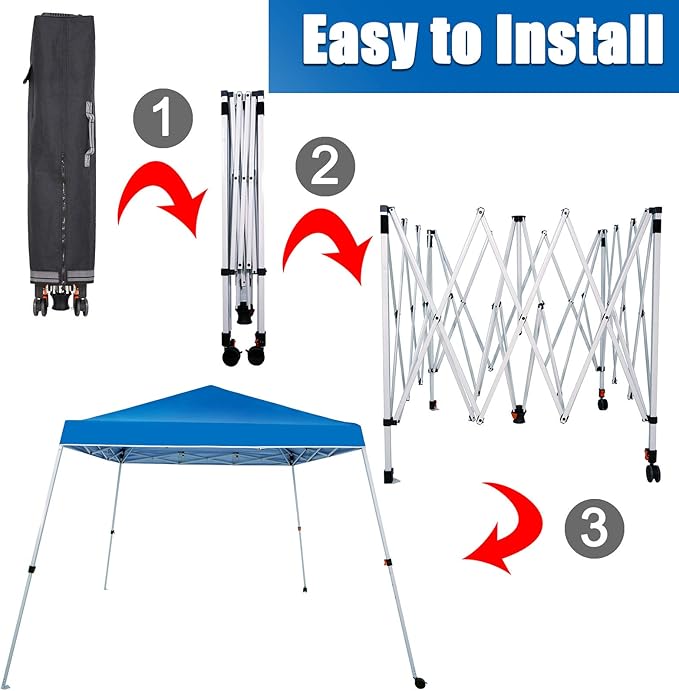 Easy to Install

1

2

3