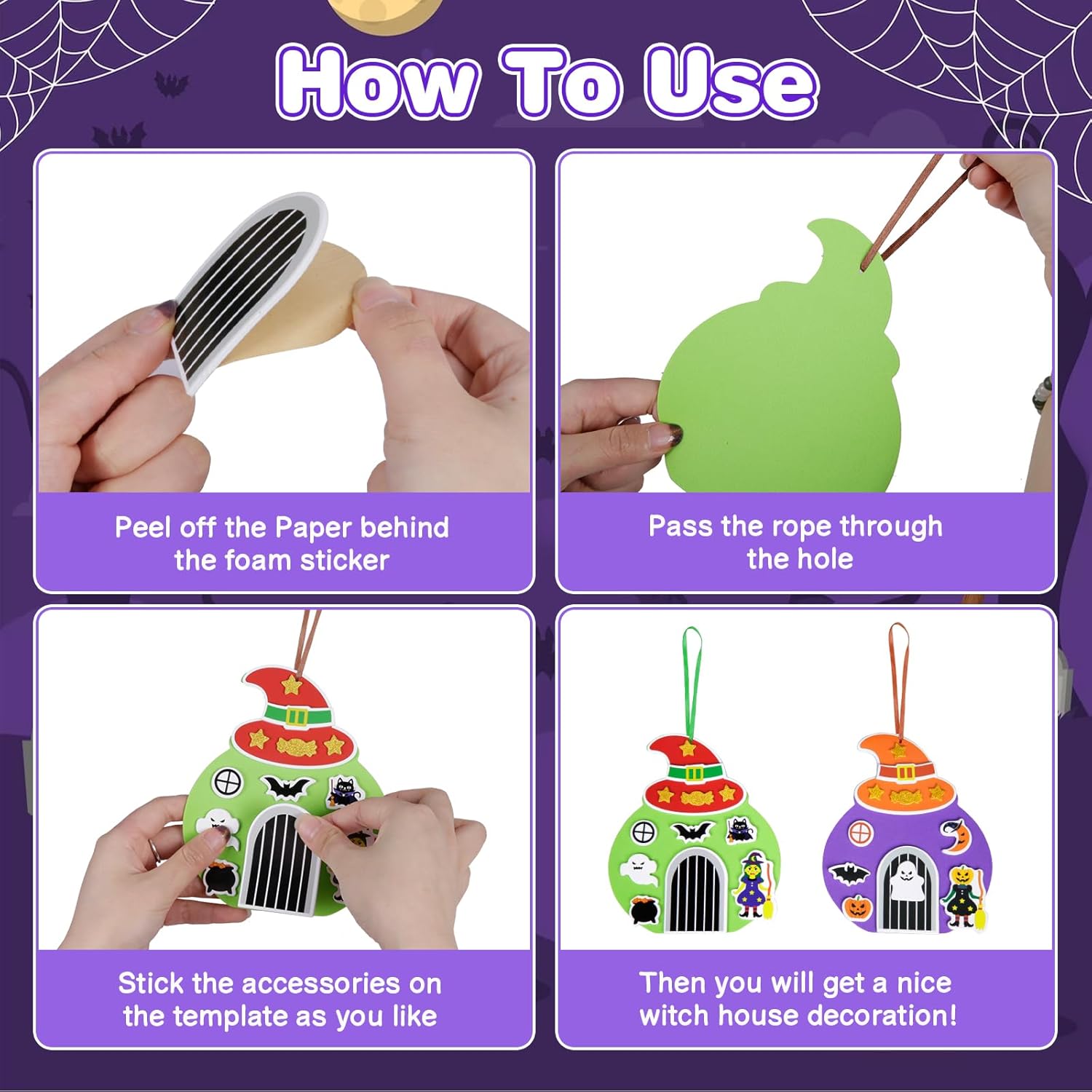 How To Use

Peel off the Paper behind the foam sticker

Pass the rope through the hole

Stick the accessories on the template as you like

Then you will get a nice witch house decoration!