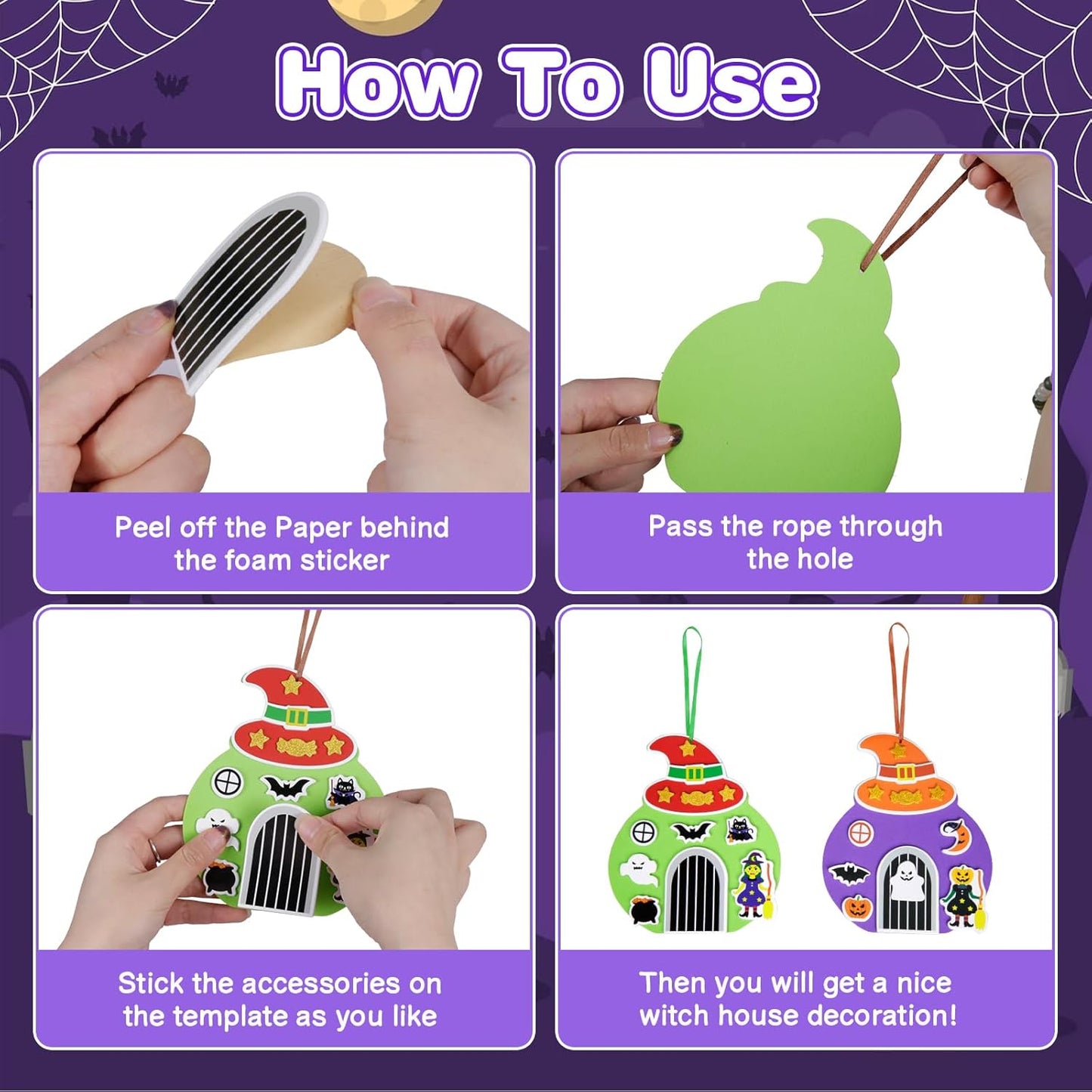 How To Use

Peel off the Paper behind the foam sticker

Pass the rope through the hole

Stick the accessories on the template as you like

Then you will get a nice witch house decoration!