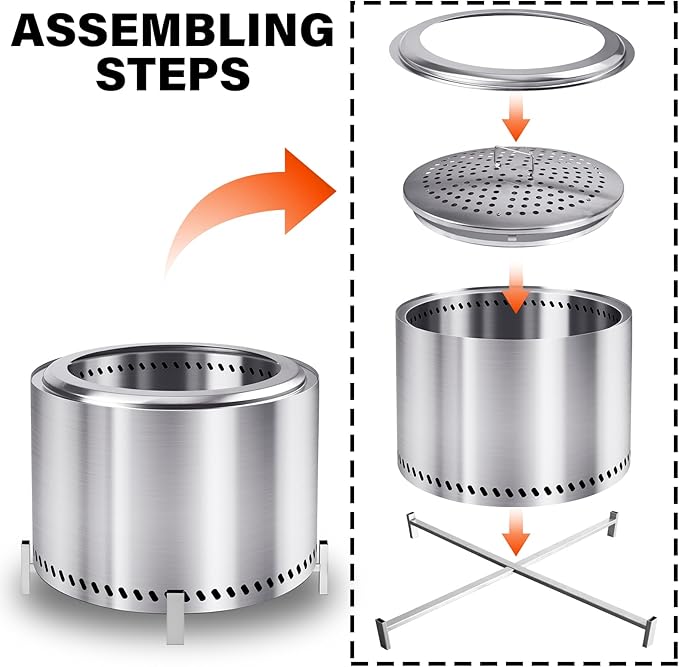 ASSEMBLING STEPS