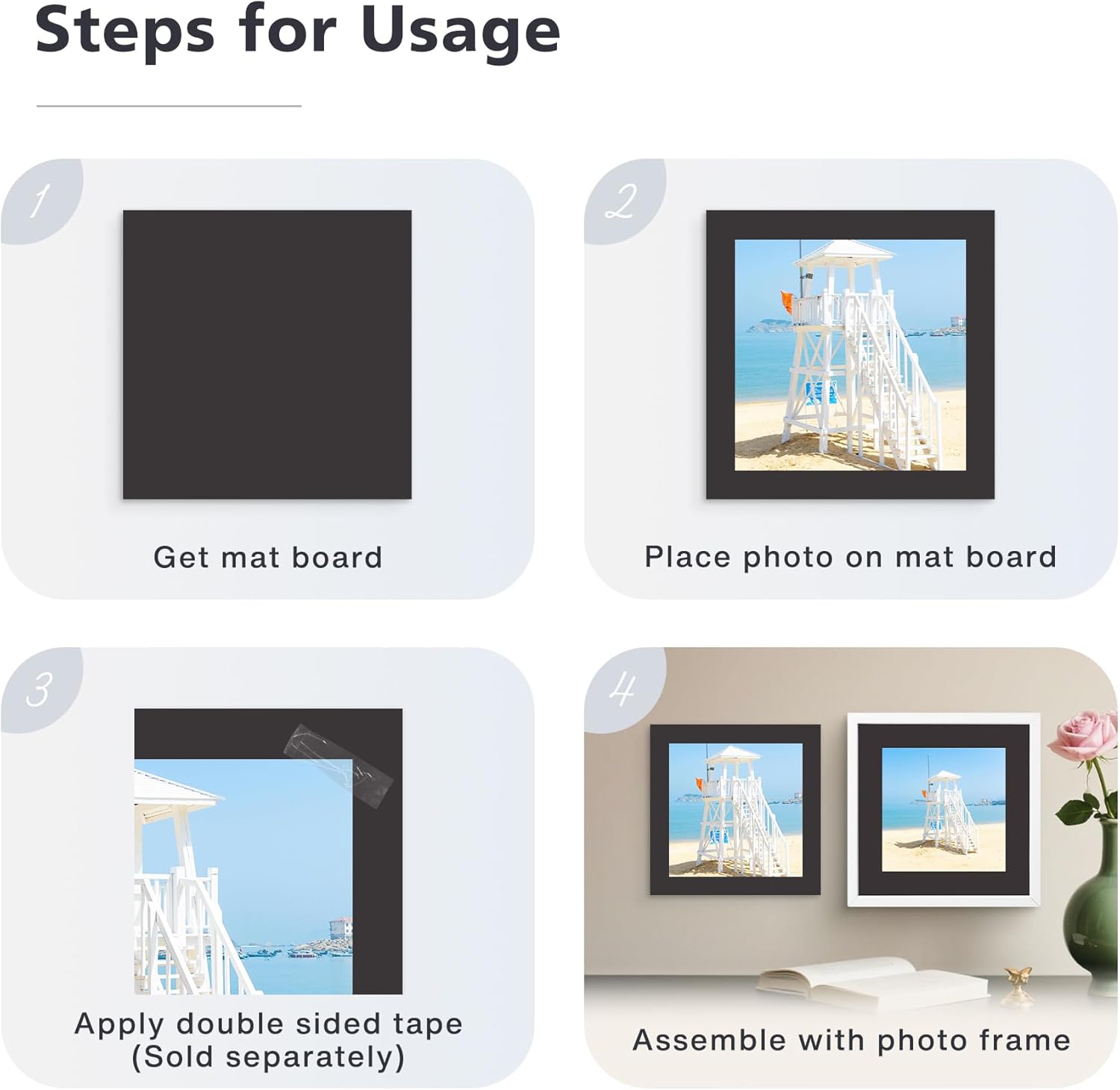 Steps for Usage

1

Get mat board

2

Place photo on mat board

3

Apply double sided tape (Sold separately)

4

Assemble with photo frame