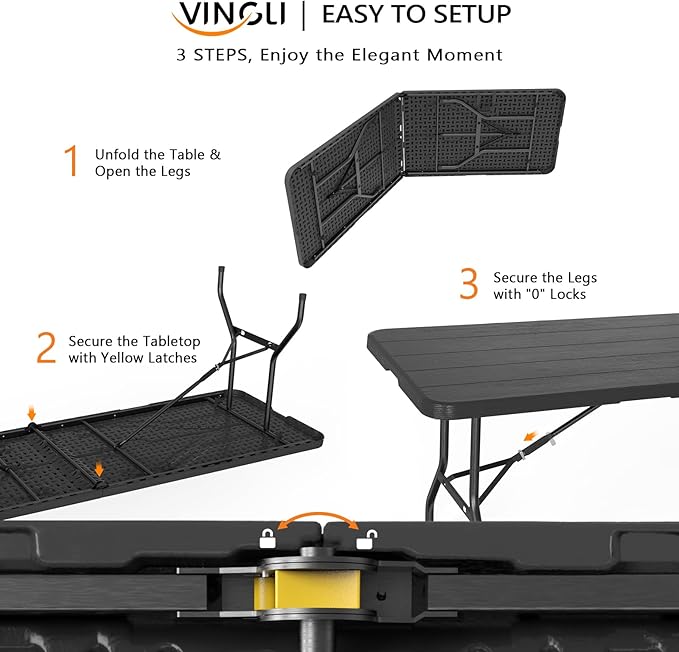 VINGLI | EASY TO SETUP

3 STEPS, Enjoy the Elegant Moment

1 Unfold the Table & Open the Legs

2 Secure the Tabletop with Yellow Latches

3 Secure the Legs with "0" Locks