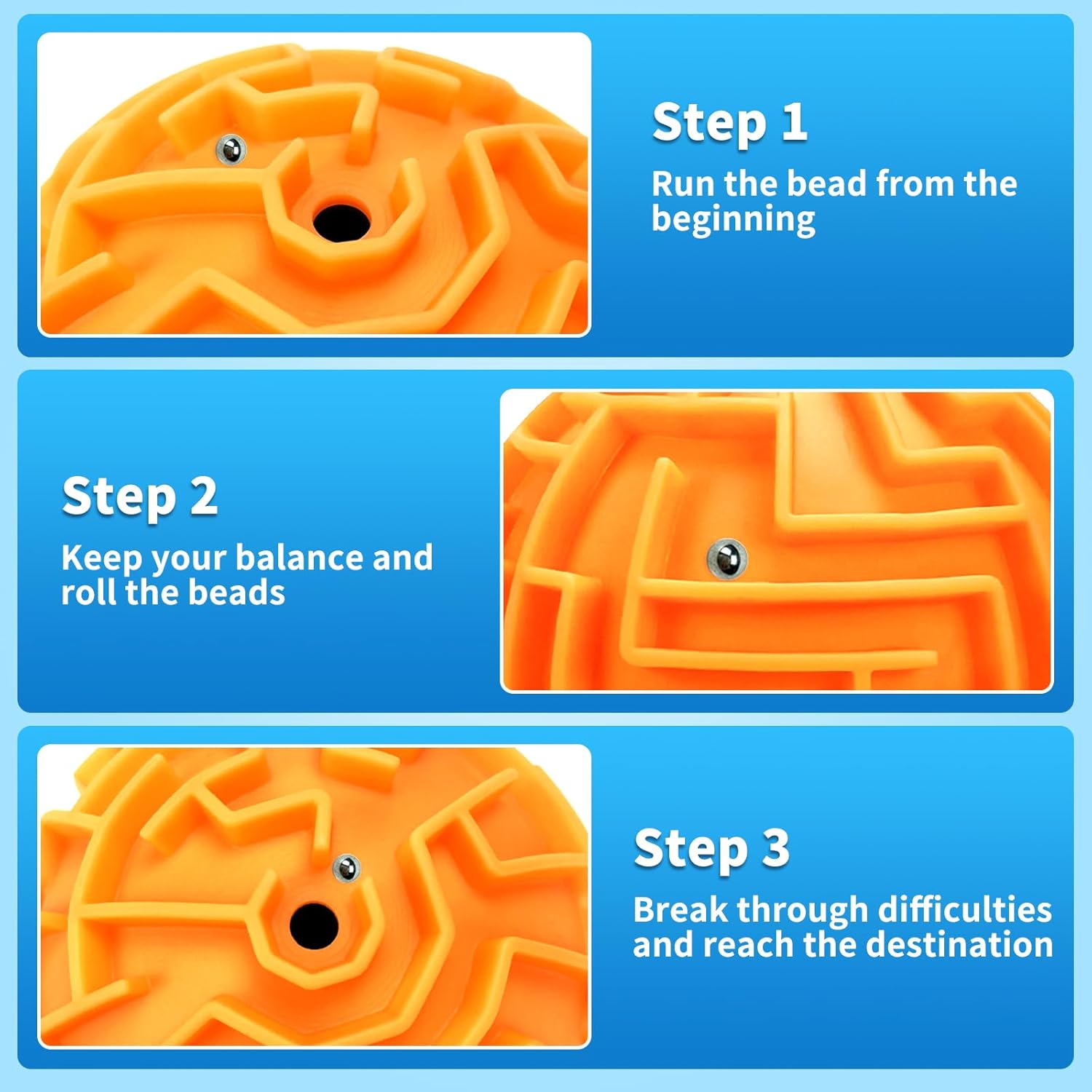 Step 1

Run the bead from the beginning

Step 2

Keep your balance and roll the beads

Step 3

Break through difficulties and reach the destination