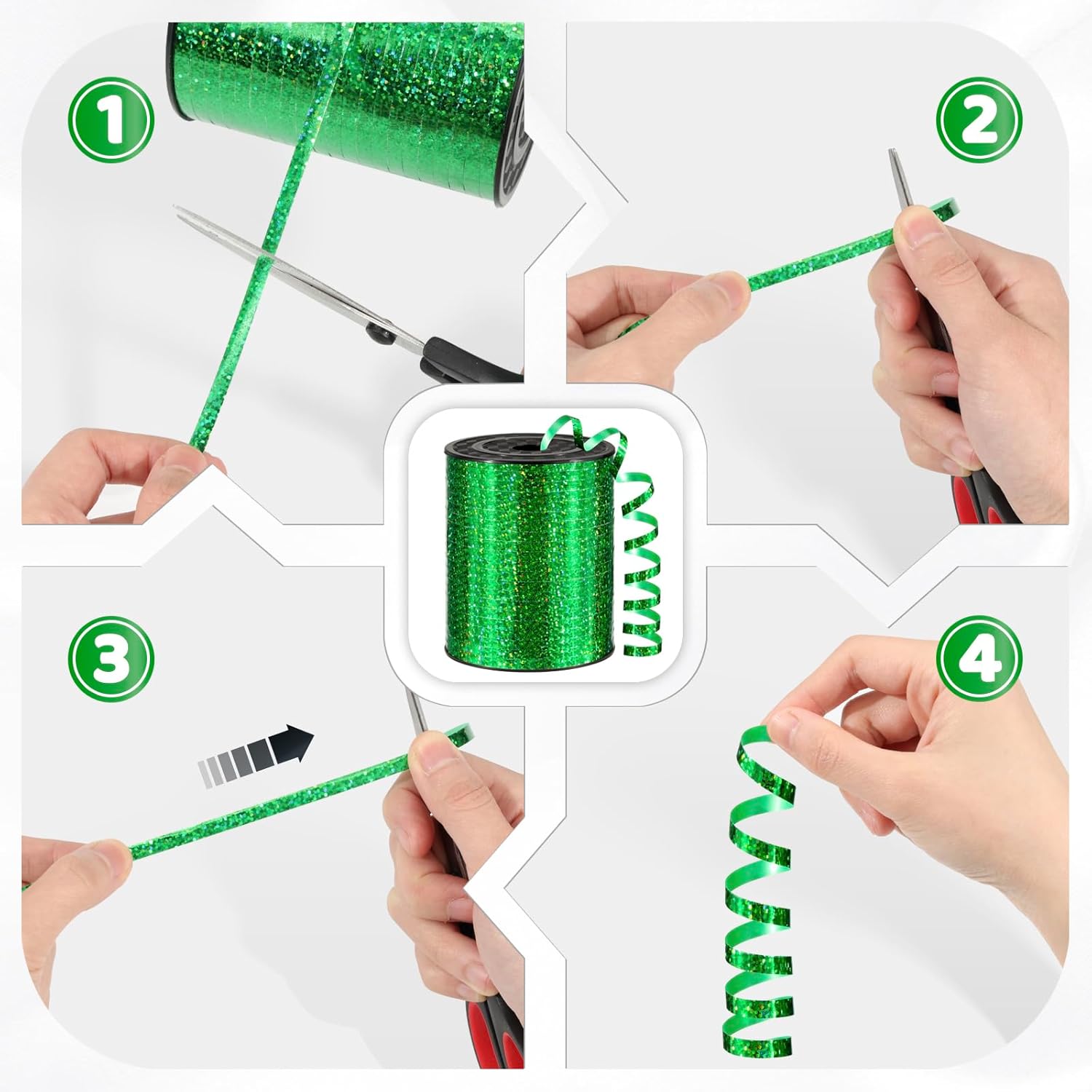 1

2

3

4