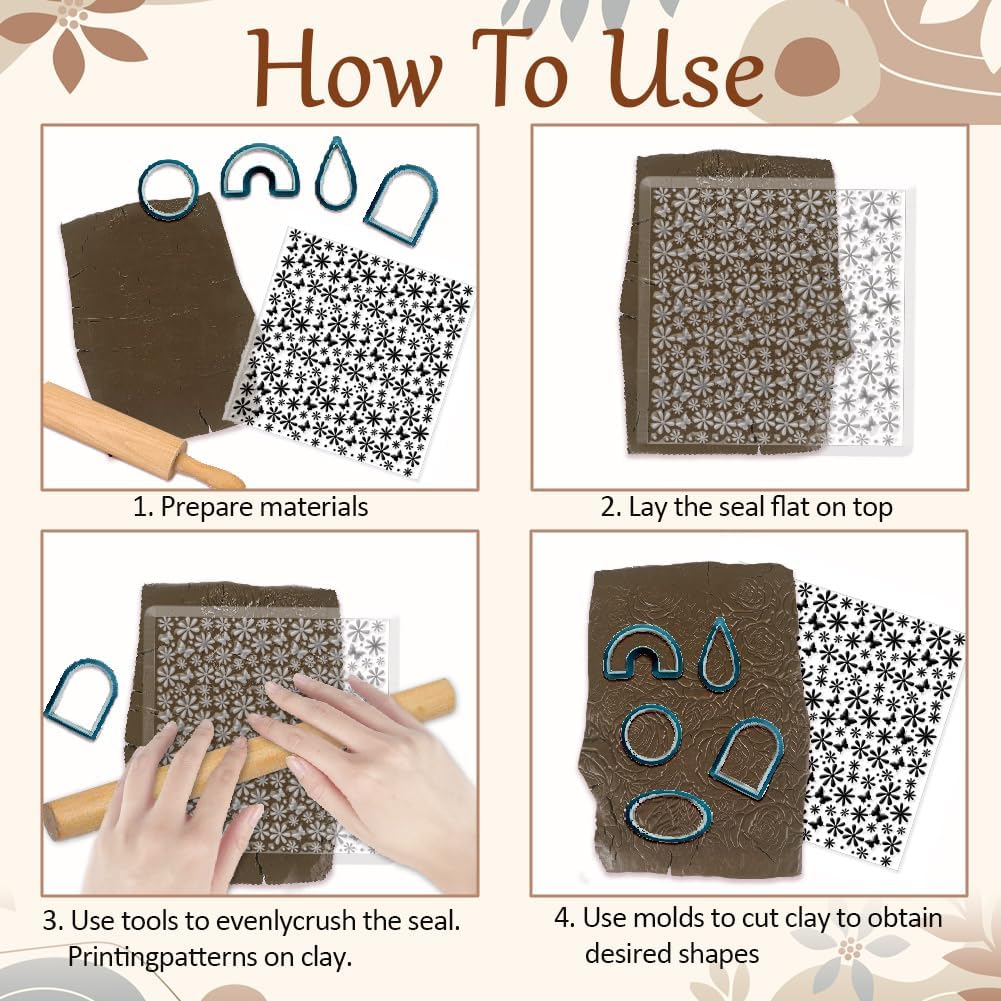 How To Use

1. Prepare materials

2. Lay the seal flat on top

3. Use tools to evenlycrush the seal. Printingpatterns on clay.

4. Use molds to cut clay to obtain desired shapes