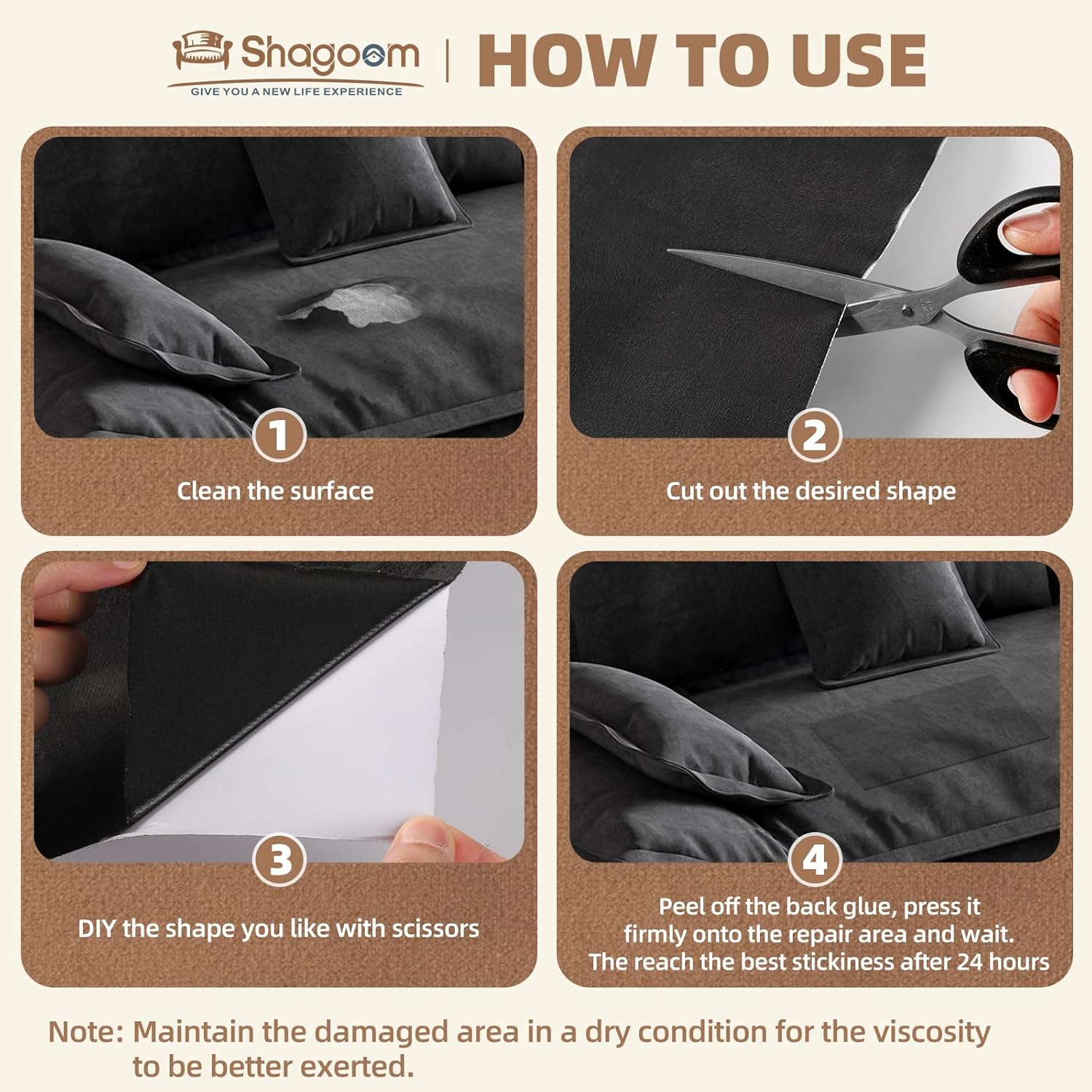 Shagoom
GIVE YOU A NEW LIFE EXPERIENCE

HOW TO USE

1
Clean the surface

2
Cut out the desired shape

3
DIY the shape you like with scissors

4
Peel off the back glue, press it firmly onto the repair area and wait. The reach the best stickiness after 24 hours

Note: Maintain the damaged area in a dry condition for the viscosity to be better exerted.