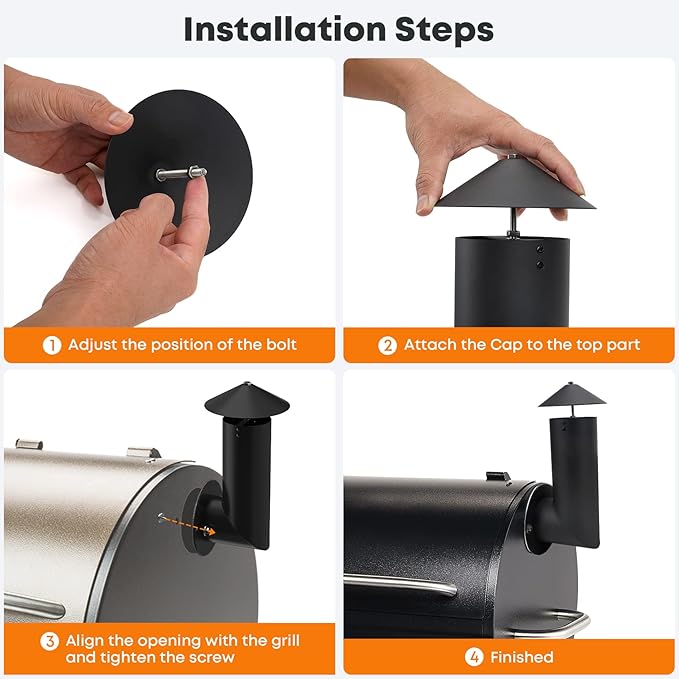 Installation Steps

1 Adjust the position of the bolt

2 Attach the Cap to the top part

3 Align the opening with the grill and tighten the screw

4 Finished