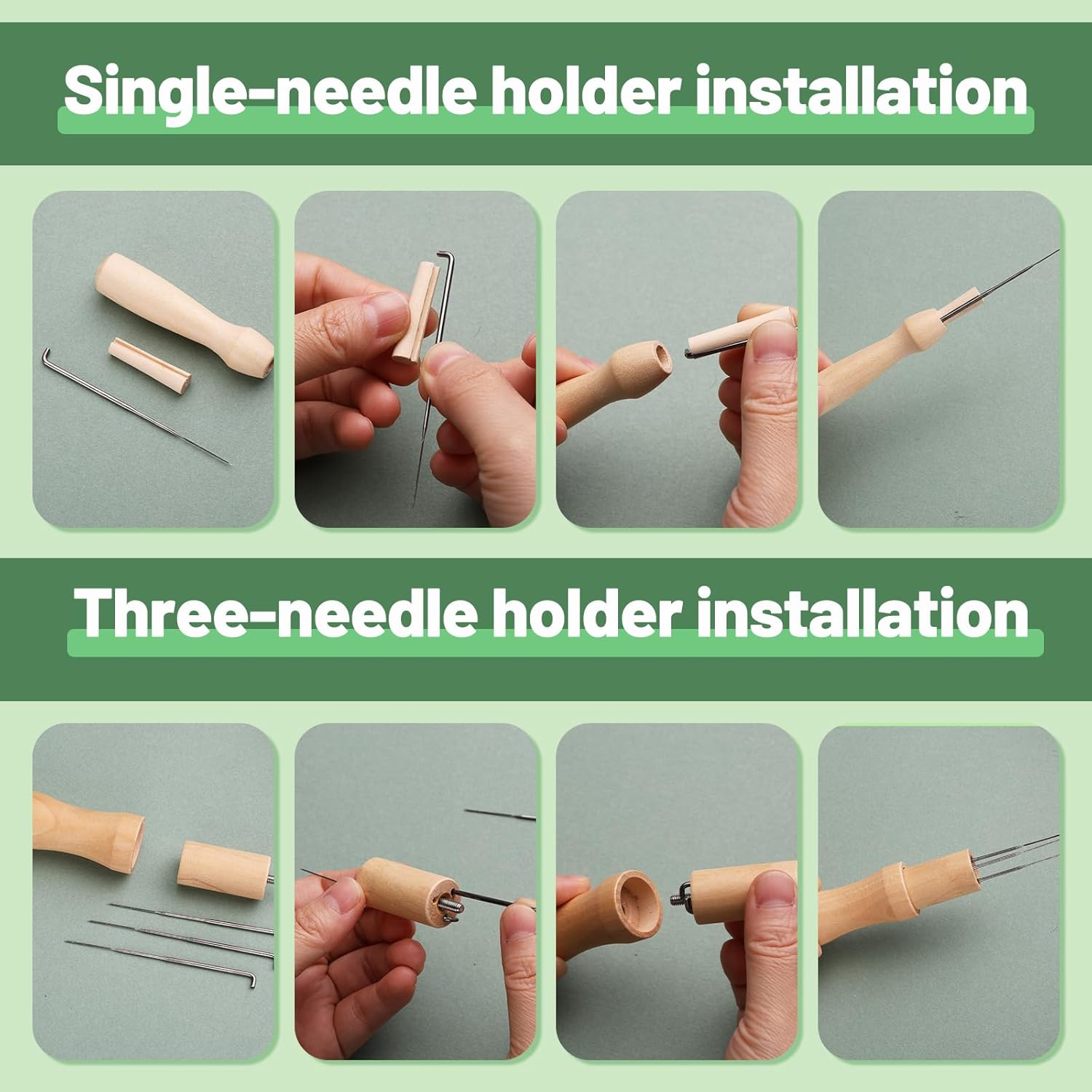 Single-needle holder installation

Three-needle holder installation