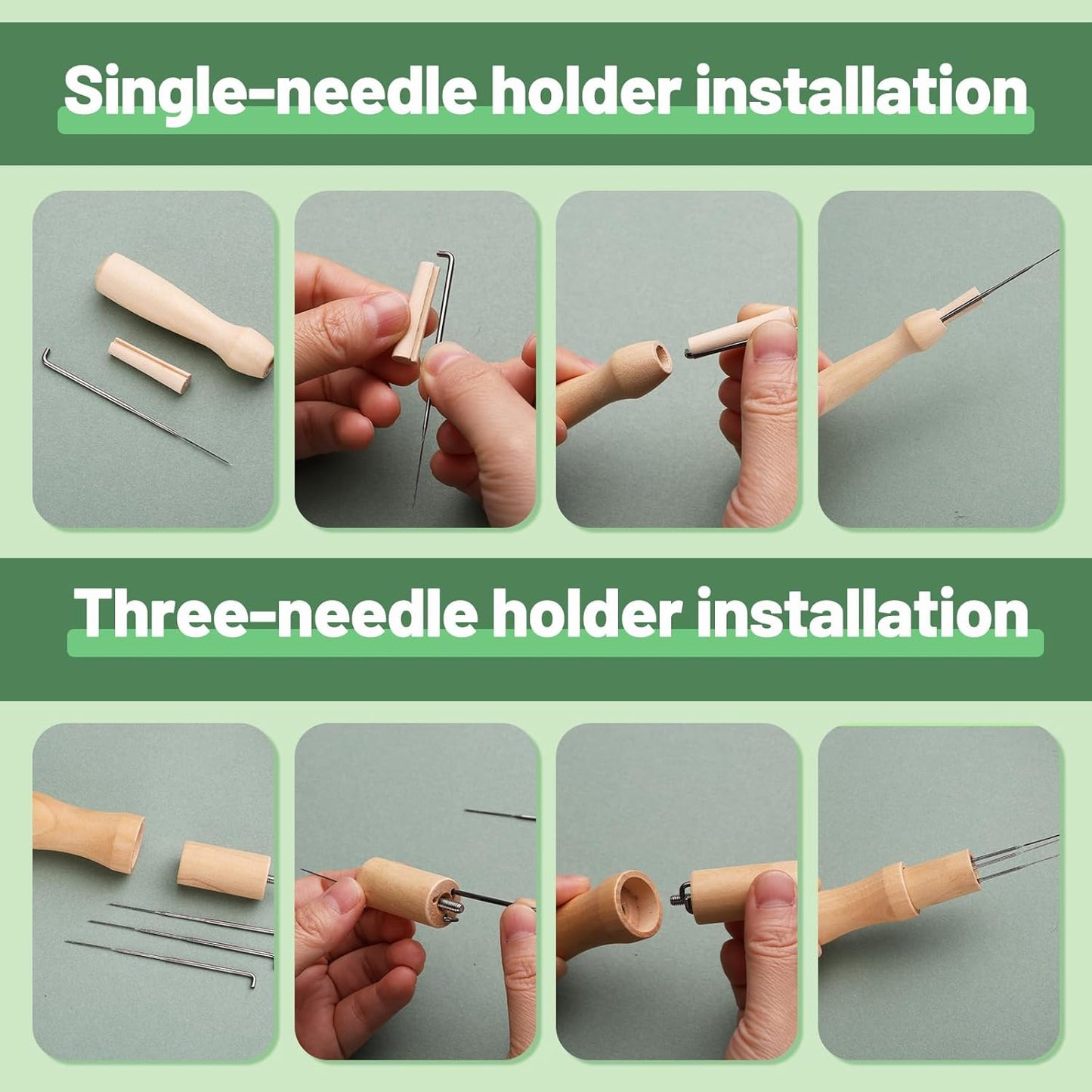 Single-needle holder installation

Three-needle holder installation