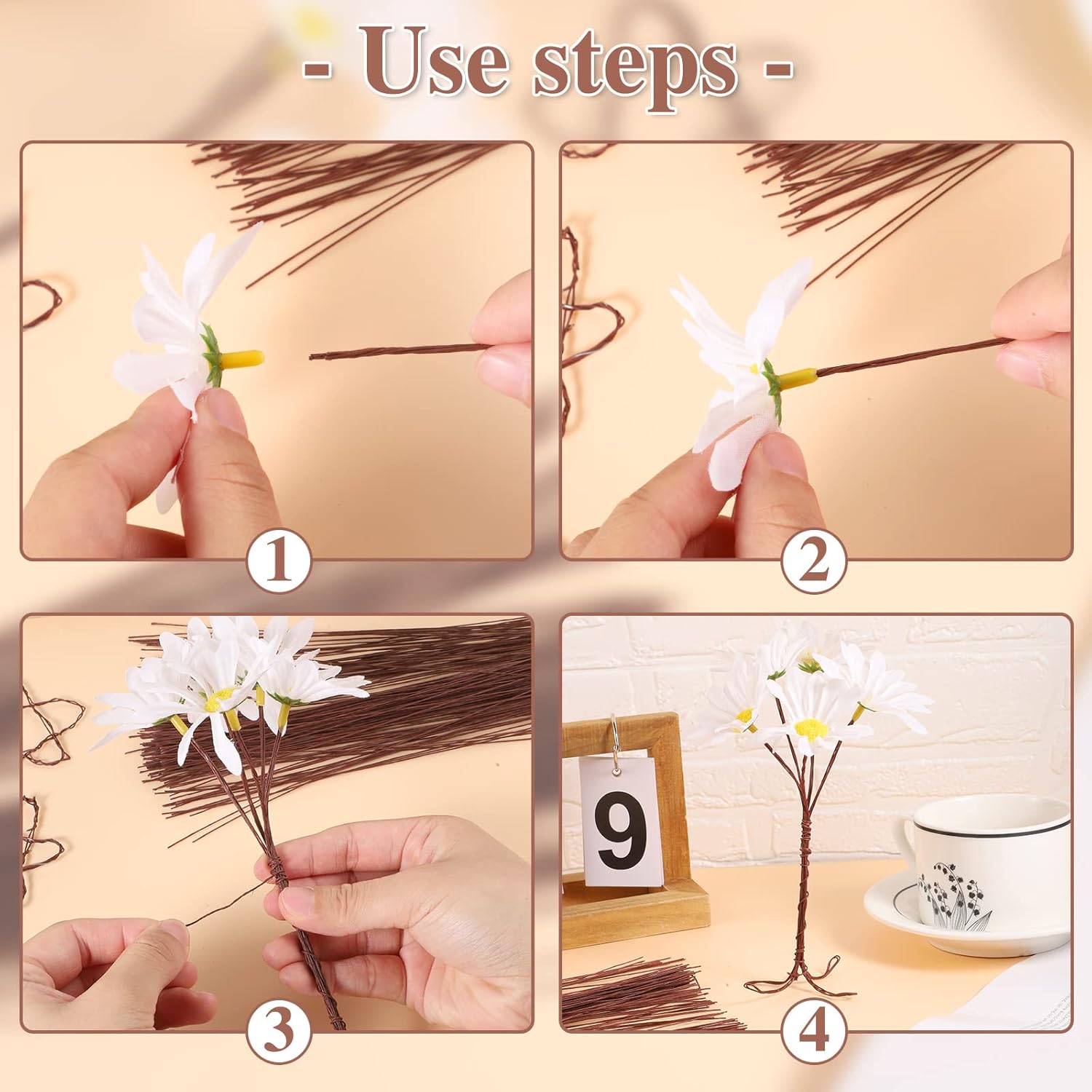 - Use steps -

1

2

3

9

4