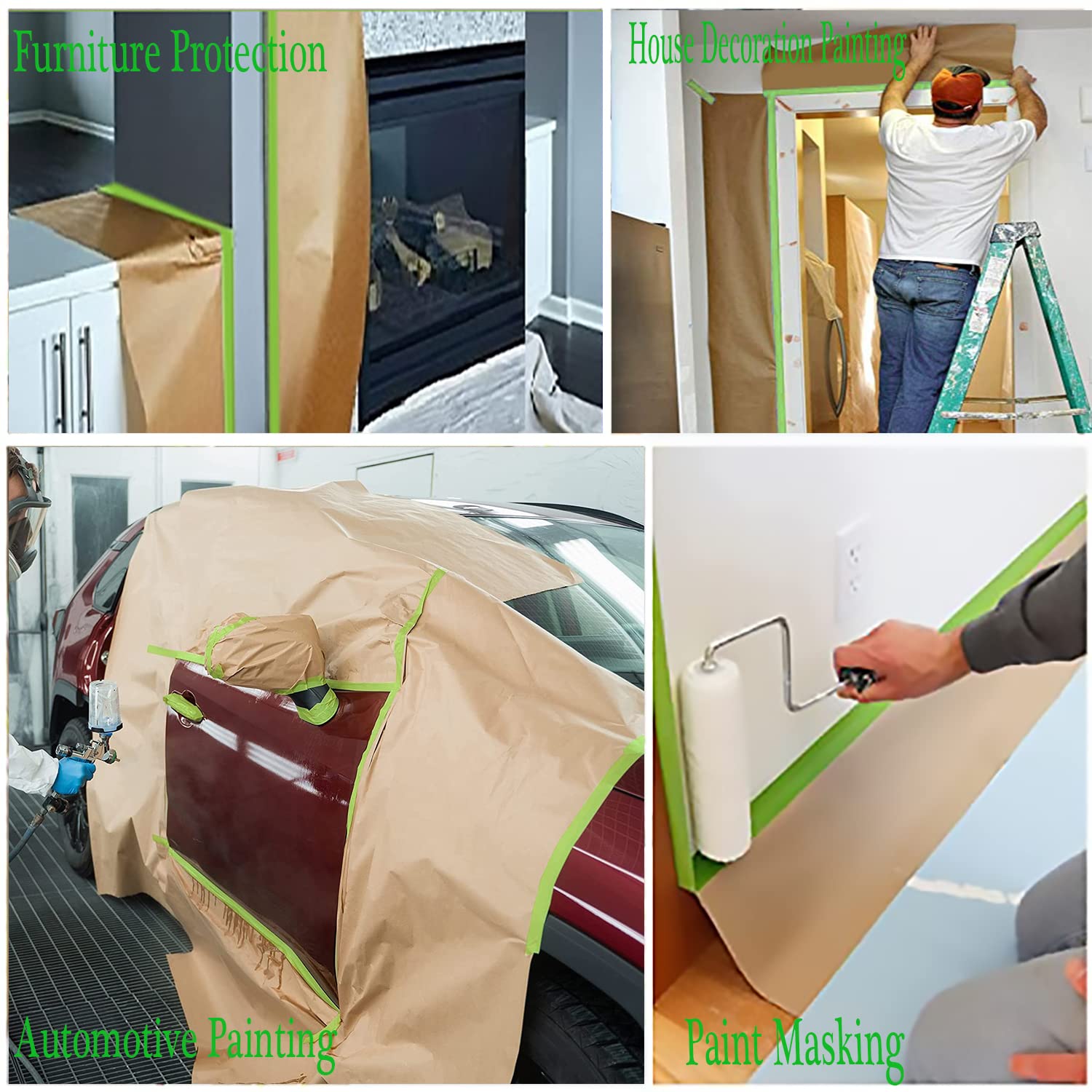 Furniture Protection

House Decoration Painting

Automotive Painting

Paint Masking