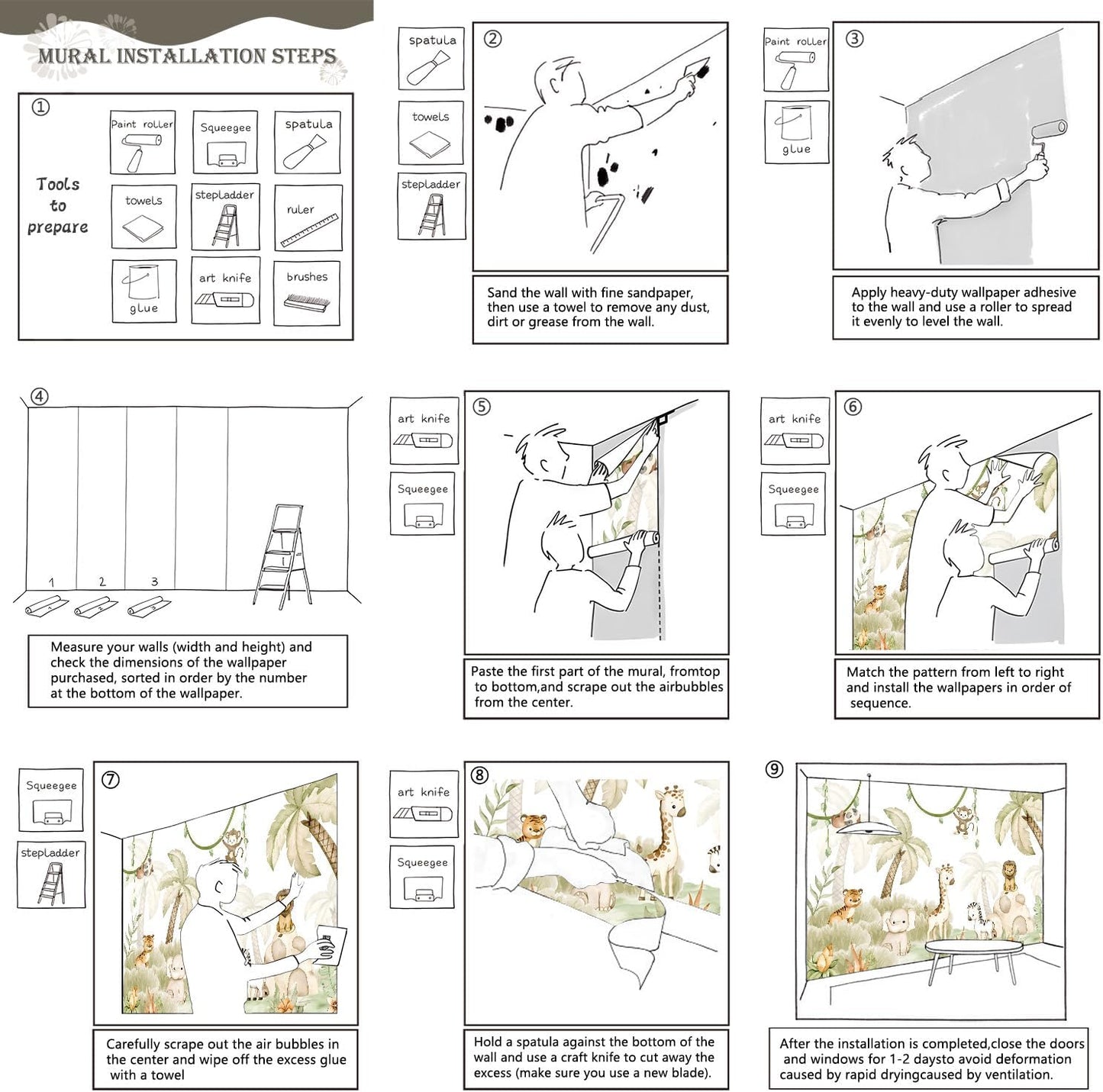 MURAL INSTALLATION STEPS

①

Tools to prepare

Paint roller

Squeegee

spatula

towels

stepladder

ruler

glue

art knife

brushes

spatula

towels

stepladder

②

Sand the wall with fine sandpaper, then use a towel to remove any dust, dirt or grease from the wall.

Paint roller

glue

③

Apply heavy-duty wallpaper adhesive to the wall and use a roller to spread it evenly to level the wall.

④

1 2 3

Measure your walls (width and height) and check the dimensions of the wallpaper purchased, sorted in order by the number at the bottom of the wallpaper.

art knife

Squeegee

⑤

Paste the first part of the mural, fromtop to bottom,and scrape out the airbubbles from the center.

art knife

Squeegee

⑥

Match the pattern from left to right and install the wallpapers in order of sequence.

Squeegee

stepladder

⑦

Carefully scrape out the air bubbles in the center and wipe off the excess glue with a towel

art knife

Squeegee

⑧

Hold a spatula against the bottom of the wall and use a craft knife to cut away the excess (make sure you use a new blade).

⑨

After the installation is completed,close the doors and windows for 1-2 daysto avoid deformation caused by rapid dryingcaused by ventilation.