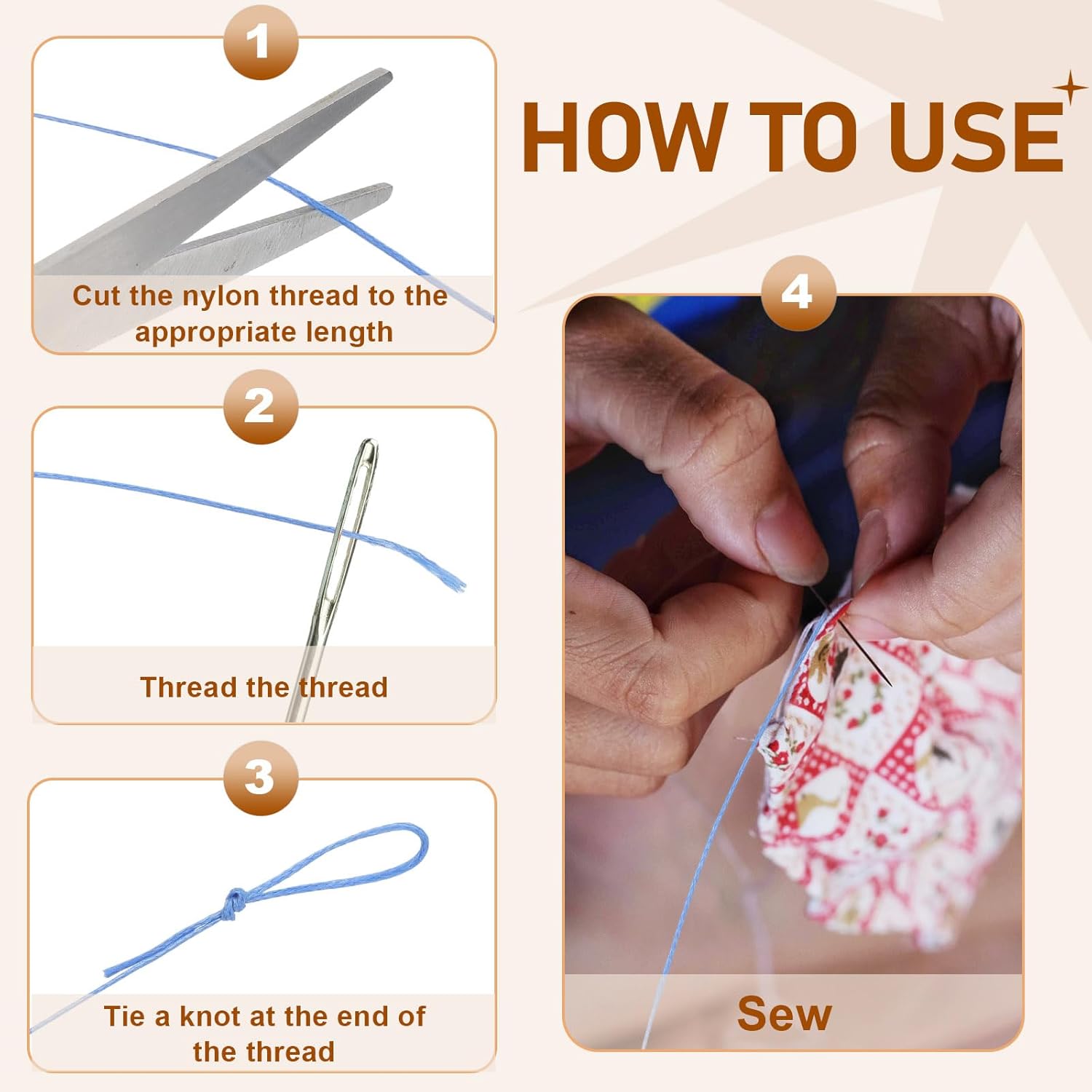 HOW TO USE

1

Cut the nylon thread to the appropriate length

2

Thread the thread

3

Tie a knot at the end of the thread

4

Sew