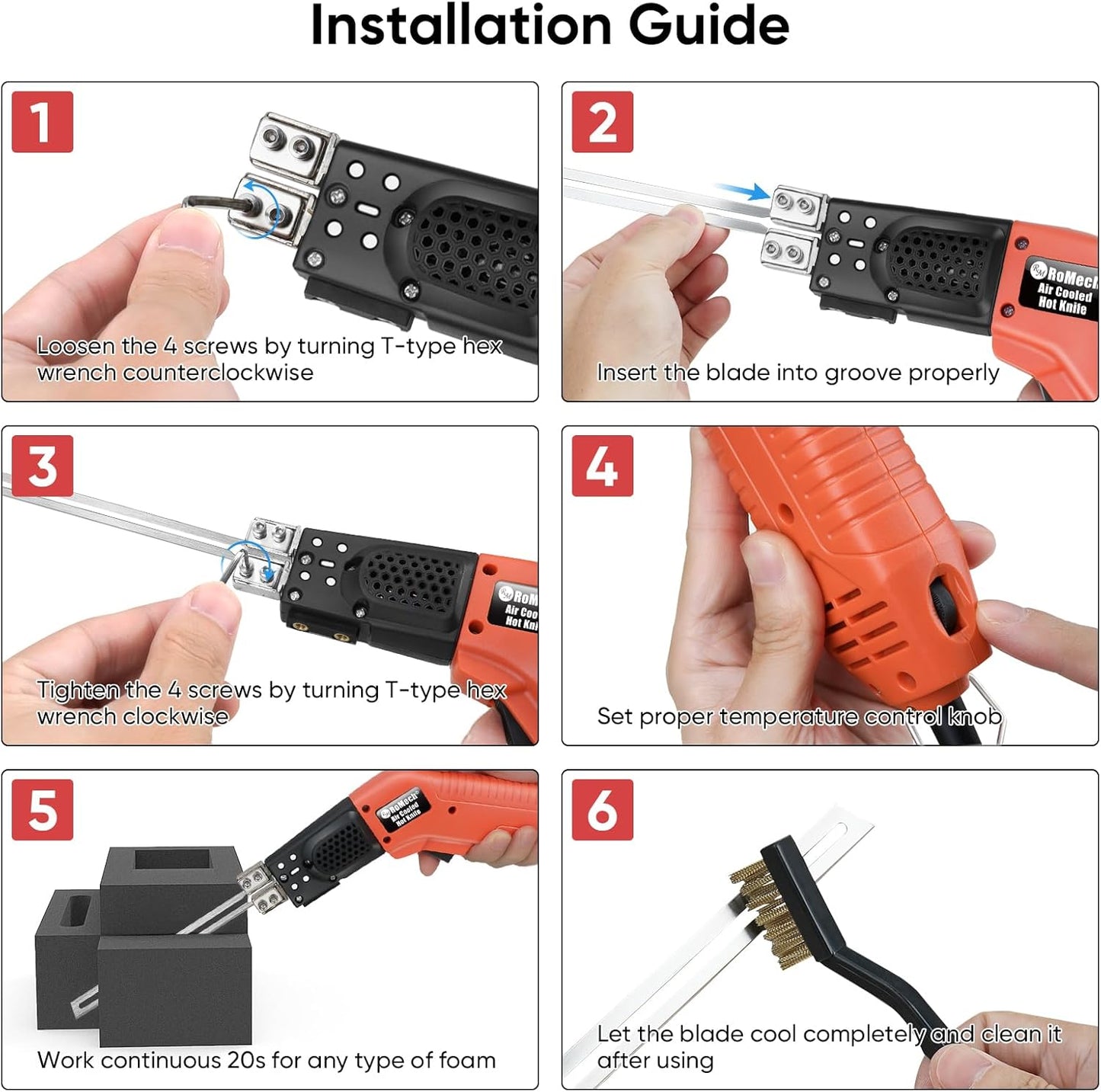 Installation Guide

1

Loosen the 4 screws by turning T-type hex wrench counterclockwise

2

RoMech Air Cooled Hot Knife

Insert the blade into groove properly

3

RoM Air Coo Hot Kni

Tighten the 4 screws by turning T-type hex wrench clockwise

4

Set proper temperature control knob

5

RoMech Air Cooled Hot Knife

Work continuous 20s for any type of foam

6

Let the blade cool completely and clean it after using