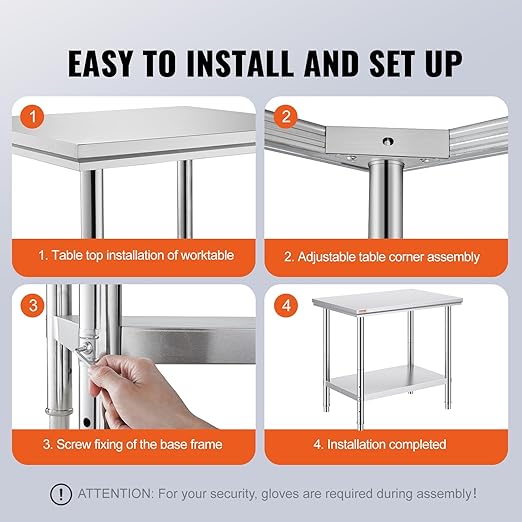 EASY TO INSTALL AND SET UP

1

1. Table top installation of worktable

2

2. Adjustable table corner assembly

3

3. Screw fixing of the base frame

4

4. Installation completed

! ATTENTION: For your security, gloves are required during assembly!