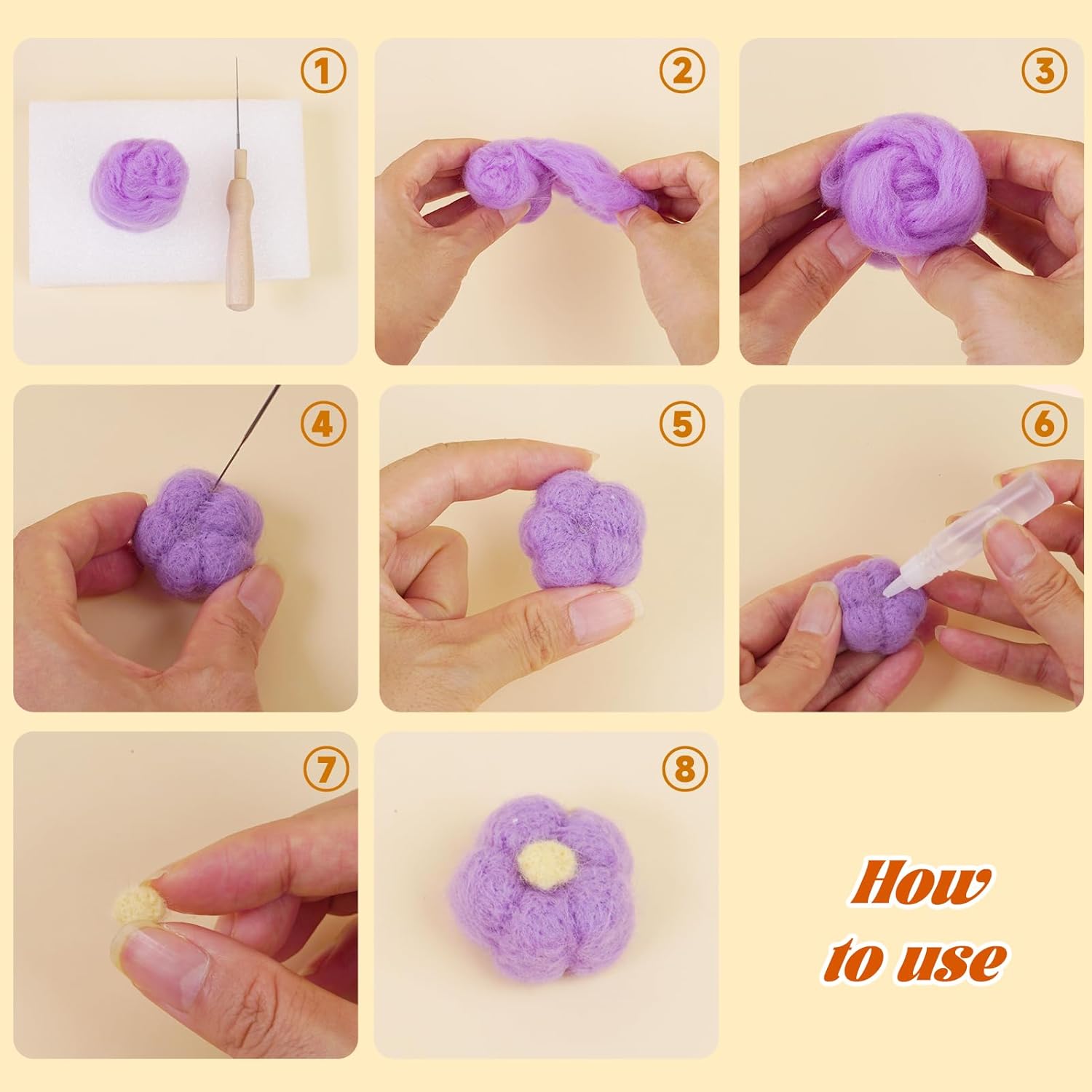 ①

②

③

④

⑤

⑥

⑦

⑧

How to use