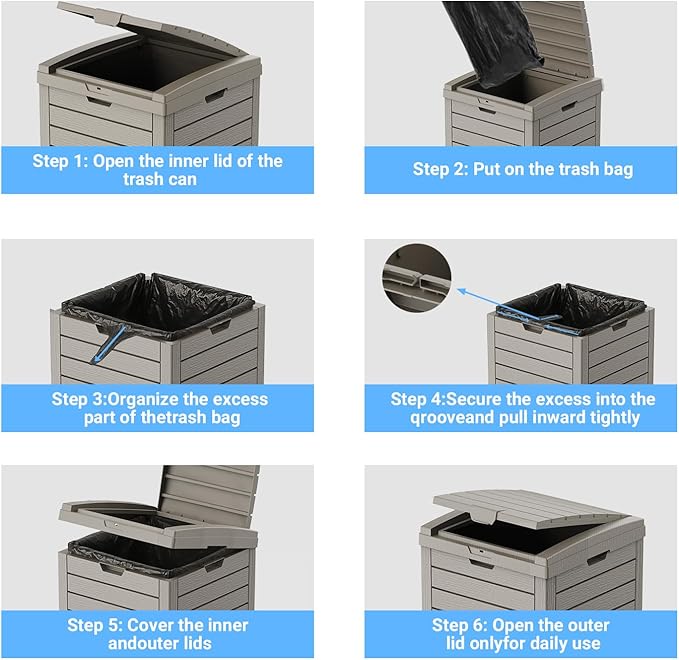 Step 1: Open the inner lid of the trash can

Step 2: Put on the trash bag

Step 3:Organize the excess part of thetrash bag

Step 4:Secure the excess into the qrooveand pull inward tightly

Step 5: Cover the inner andouter lids

Step 6: Open the outer lid onlyfor daily use