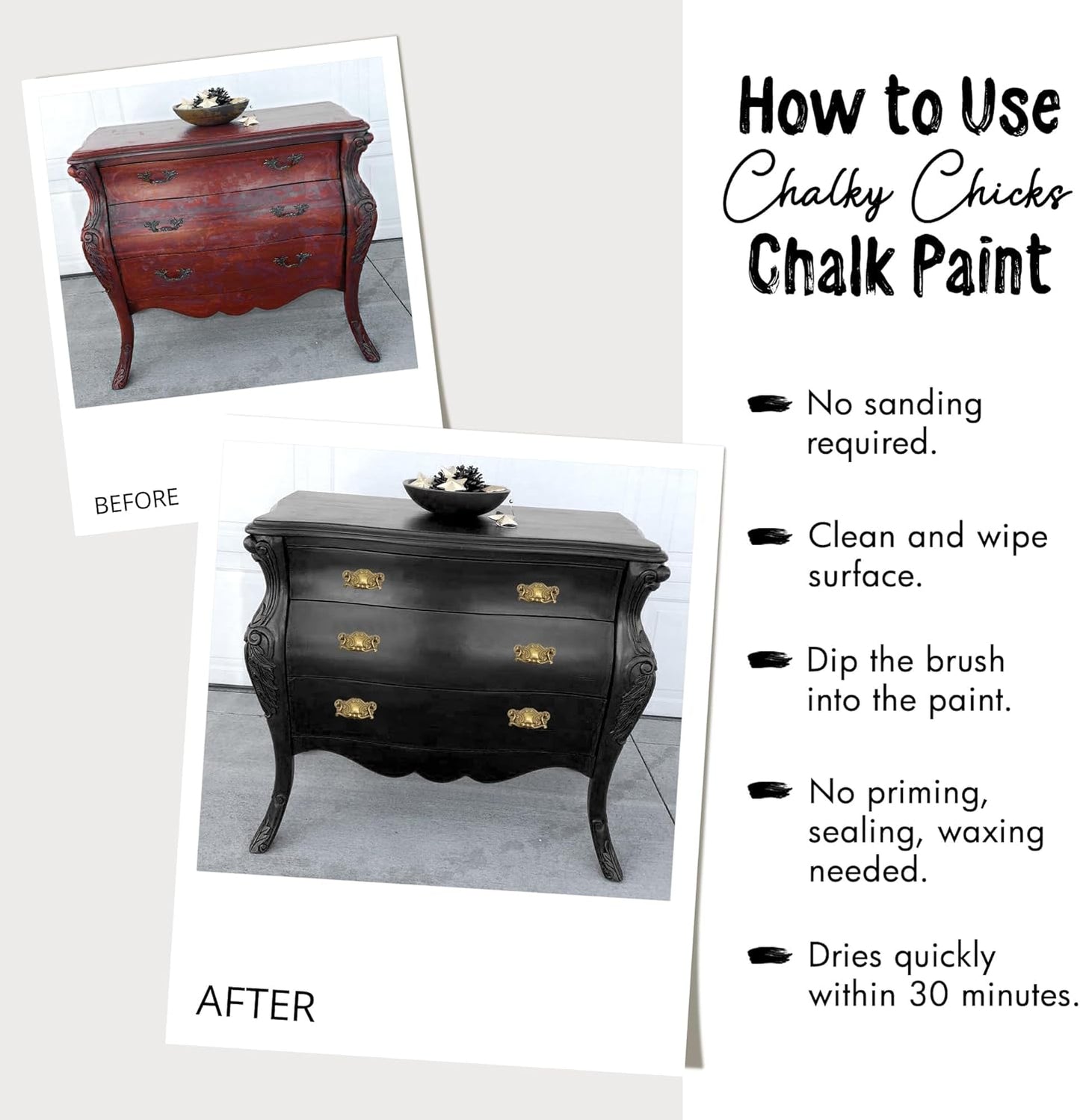 BEFORE

AFTER

How to Use
Chalky Chicks
Chalk Paint

No sanding required.

Clean and wipe surface.

Dip the brush into the paint.

No priming, sealing, waxing needed.

Dries quickly within 30 minutes.