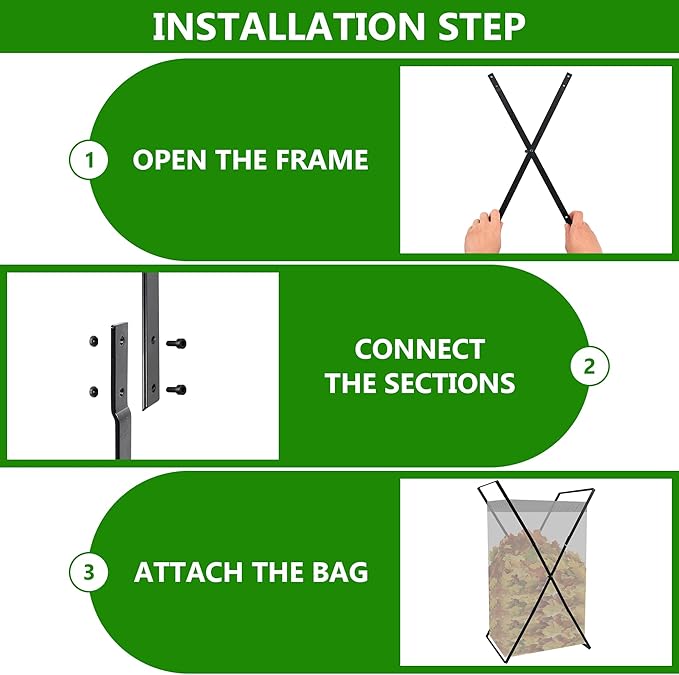 INSTALLATION STEP

1 OPEN THE FRAME

CONNECT THE SECTIONS 2

3 ATTACH THE BAG