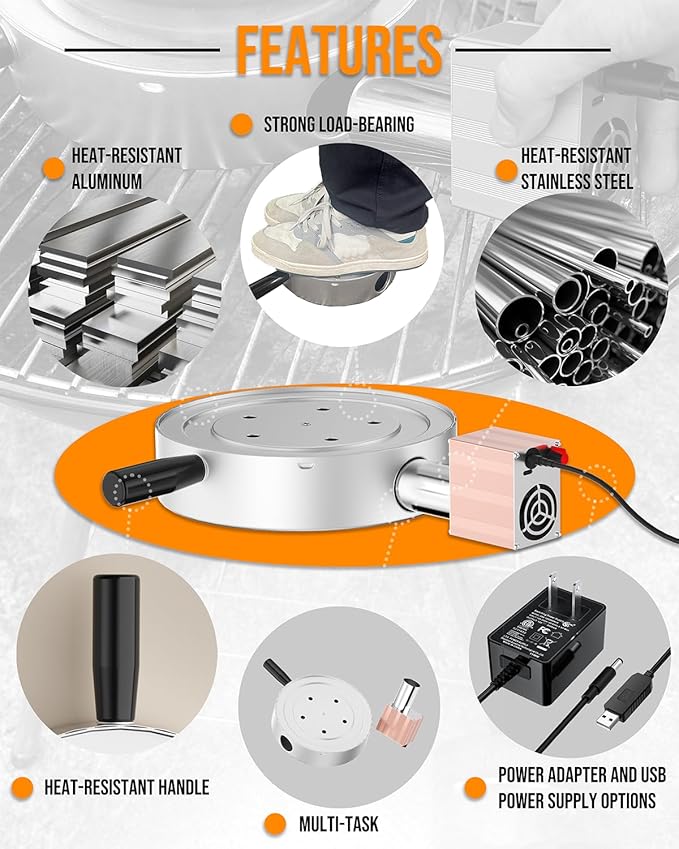 FEATURES

STRONG LOAD-BEARING

HEAT-RESISTANT ALUMINUM

HEAT-RESISTANT STAINLESS STEEL

HEAT-RESISTANT HANDLE

MULTI-TASK

POWER ADAPTER AND USB POWER SUPPLY OPTIONS