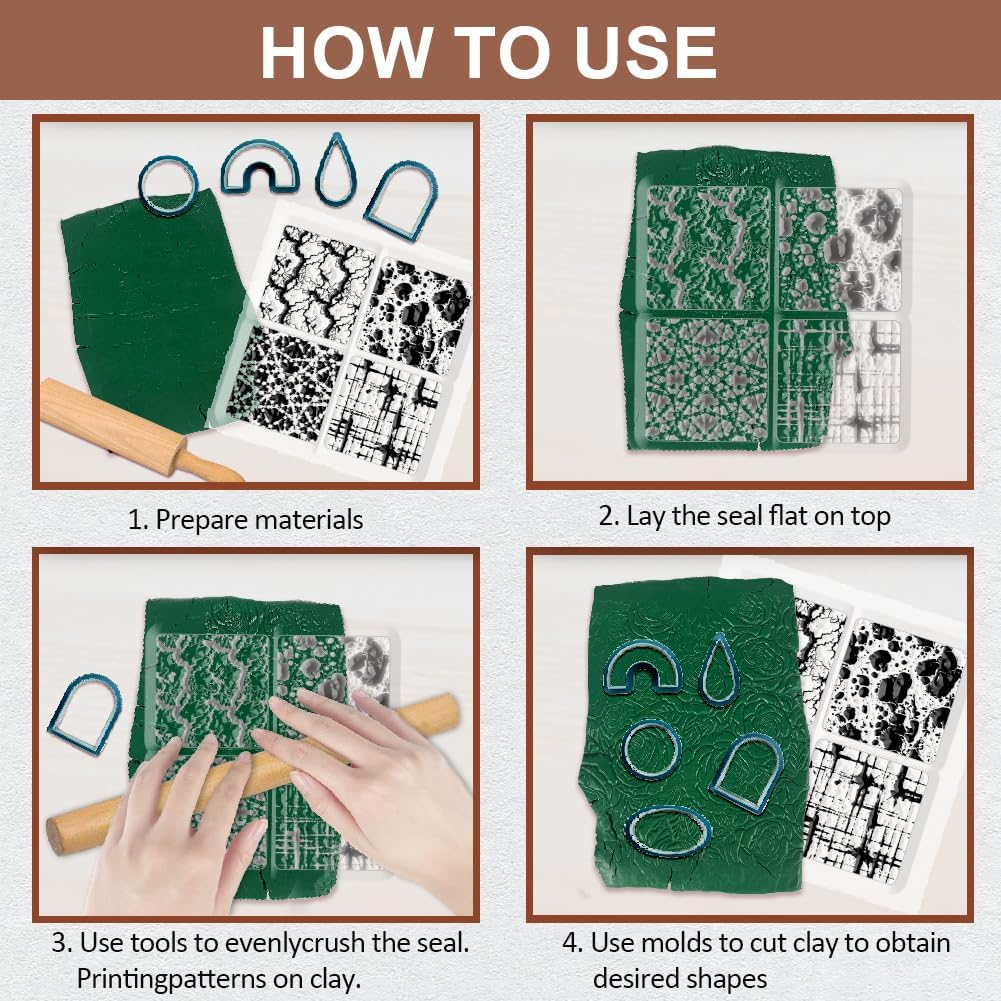 HOW TO USE

1. Prepare materials

2. Lay the seal flat on top

3. Use tools to evenlycrush the seal. Printingpatterns on clay.

4. Use molds to cut clay to obtain desired shapes