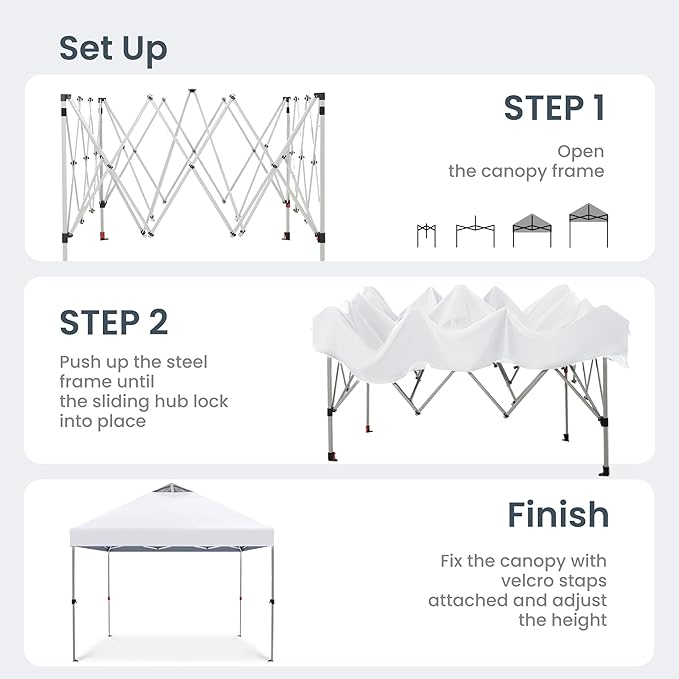 Set Up

STEP 1

Open the canopy frame

STEP 2

Push up the steel frame until the sliding hub lock into place

Finish

Fix the canopy with velcro staps attached and adjust the height