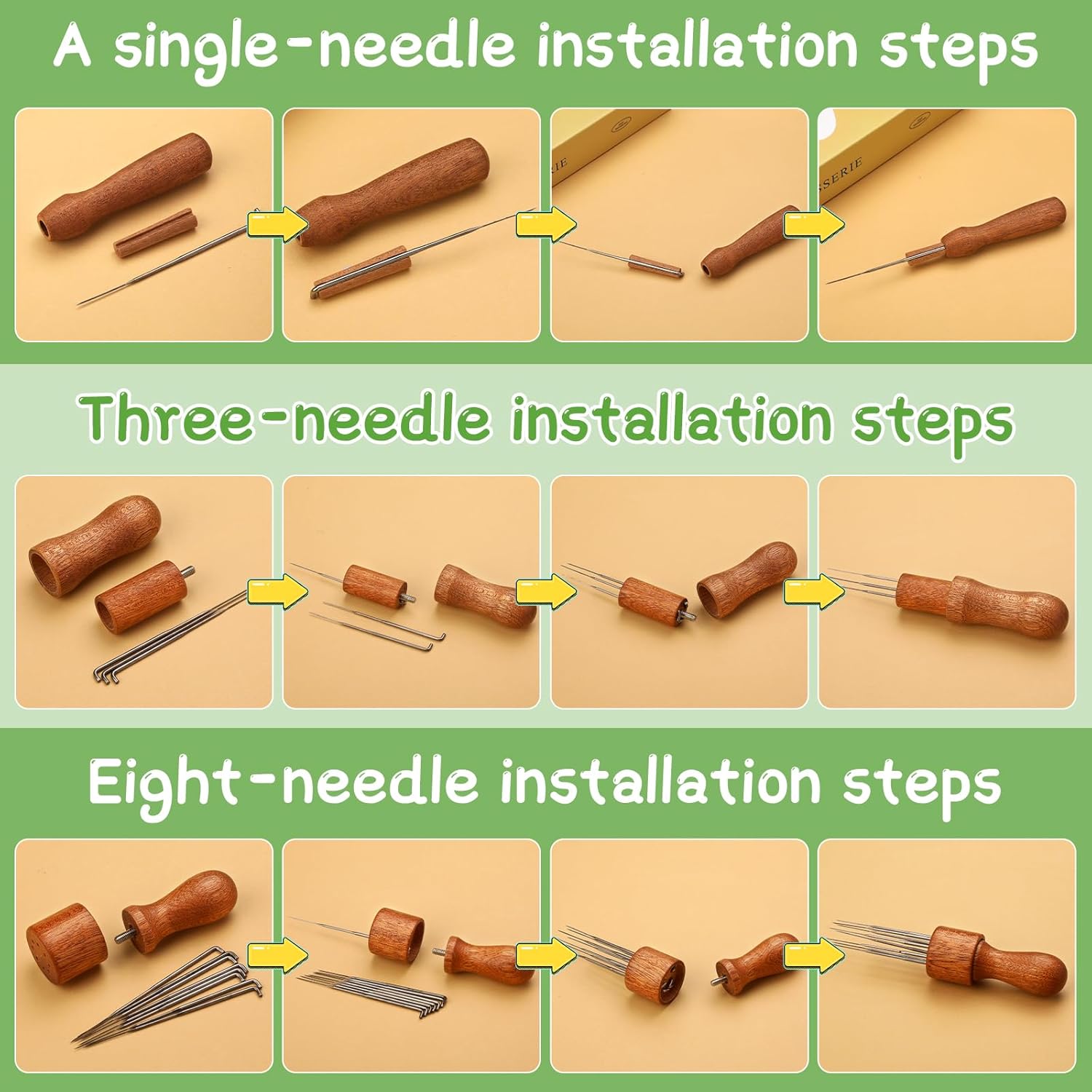 A single-needle installation steps

Three-needle installation steps

Eight-needle installation steps