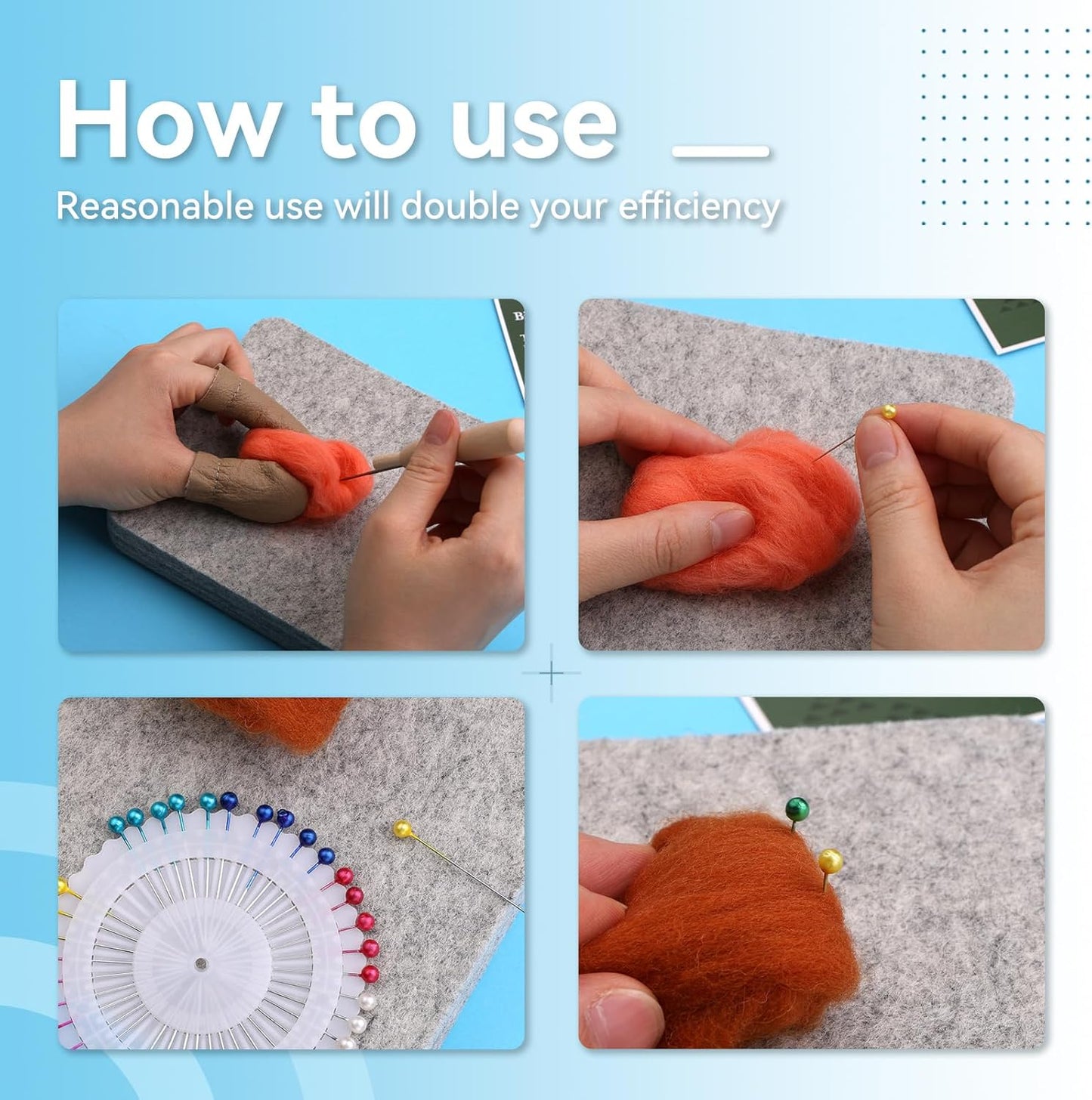 How to use

Reasonable use will double your efficiency