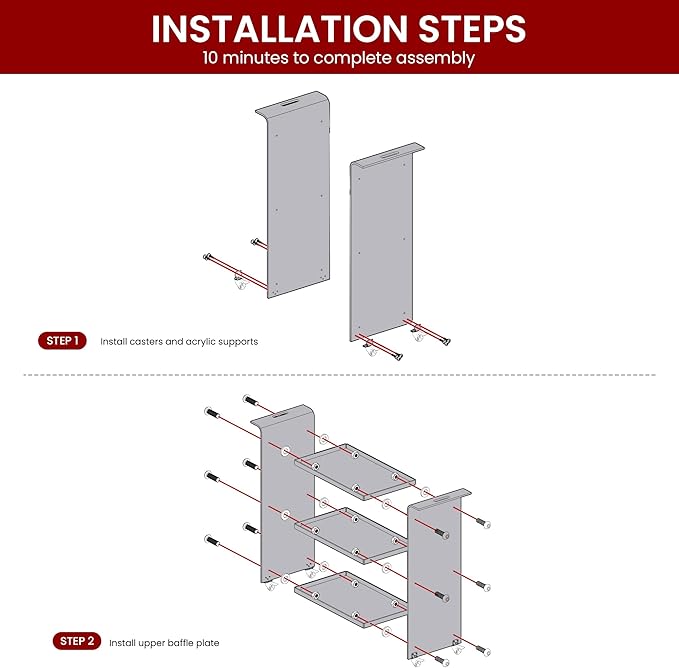 INSTALLATION STEPS
10 minutes to complete assembly

STEP 1 Install casters and acrylic supports

STEP 2 Install upper baffle plate