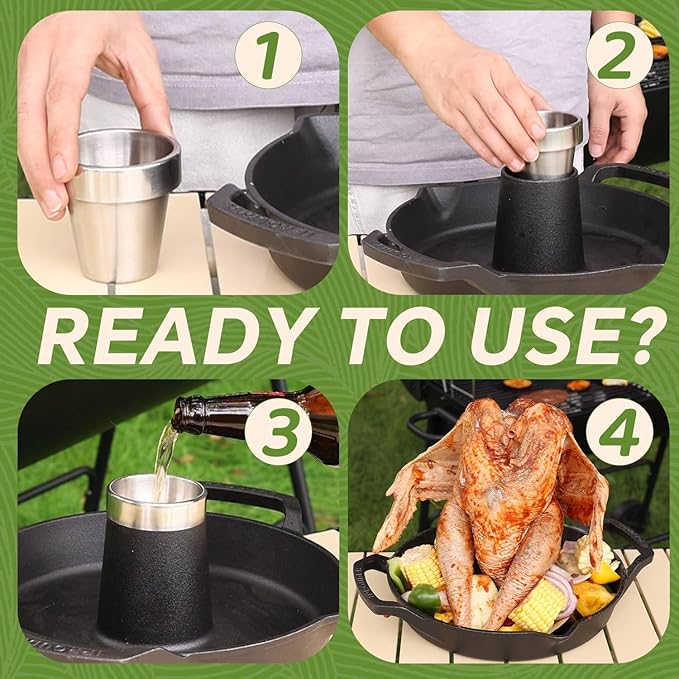 1

2

READY TO USE?

3

4