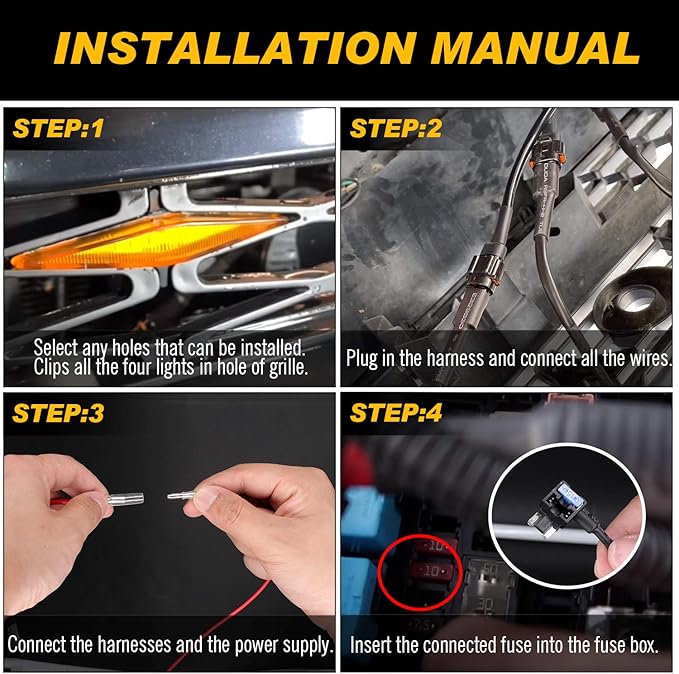 INSTALLATION MANUAL

STEP:1

Select any holes that can be installed. Clips all the four lights in hole of grille.

STEP:2

Plug in the harness and connect all the wires.

STEP:3

Connect the harnesses and the power supply.

STEP:4

10

10

Insert the connected fuse into the fuse box.