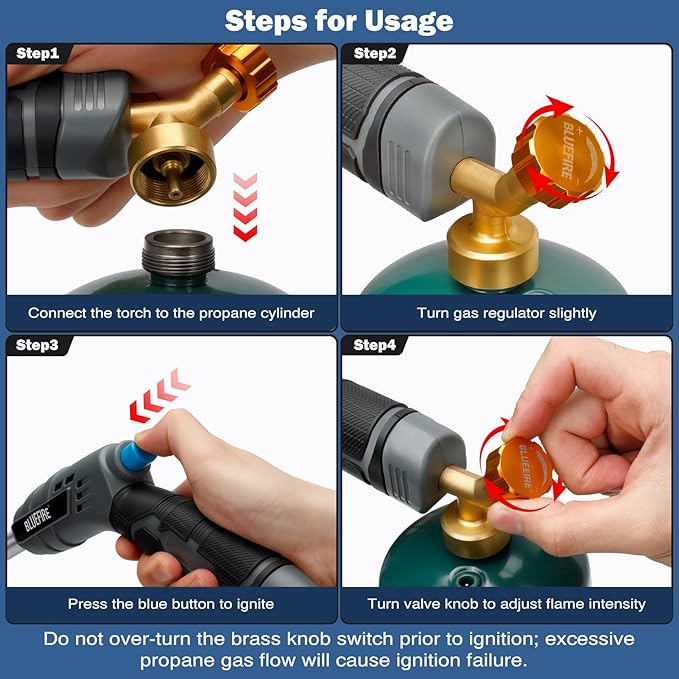 Steps for Usage

Step1

Connect the torch to the propane cylinder

Step2

BLUEFIRE

Turn gas regulator slightly

Step3

BLUEFIRE

Press the blue button to ignite

Step4

BLUEFIRE

Turn valve knob to adjust flame intensity

Do not over-turn the brass knob switch prior to ignition; excessive propane gas flow will cause ignition failure.