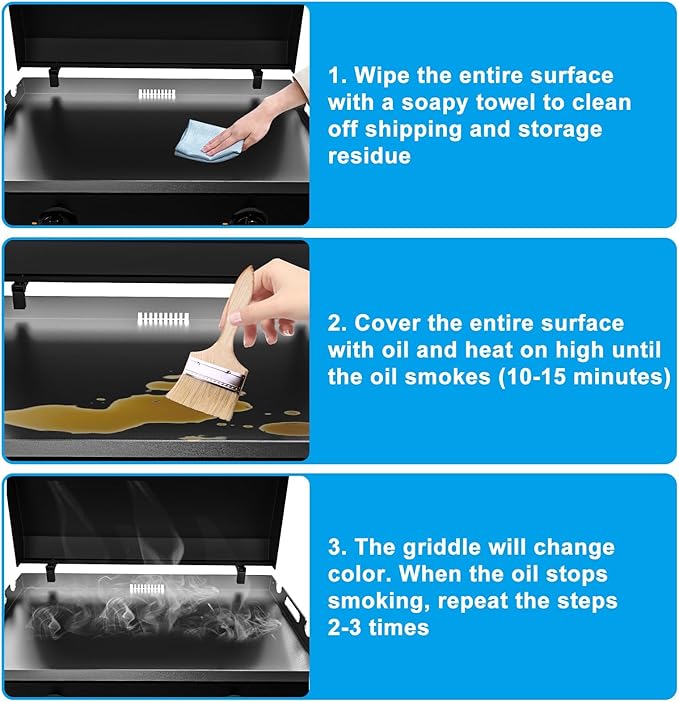 1. Wipe the entire surface with a soapy towel to clean off shipping and storage residue

2. Cover the entire surface with oil and heat on high until the oil smokes (10-15 minutes)

3. The griddle will change color. When the oil stops smoking, repeat the steps 2-3 times