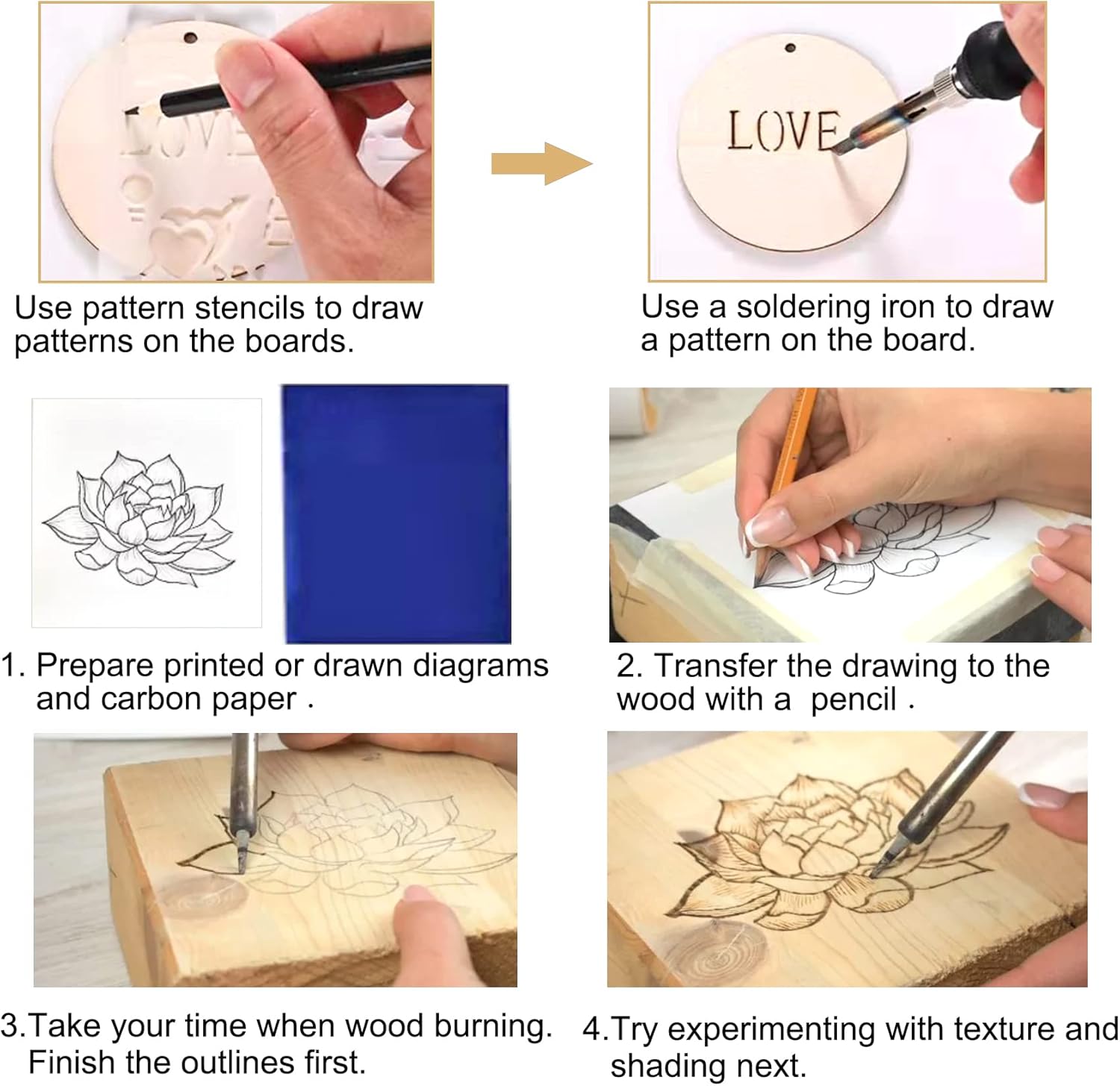 LOVE

Use pattern stencils to draw patterns on the boards.

LOVE

Use a soldering iron to draw a pattern on the board.

1. Prepare printed or drawn diagrams and carbon paper .

2. Transfer the drawing to the wood with a  pencil .

3.Take your time when wood burning. Finish the outlines first.

4.Try experimenting with texture and shading next.