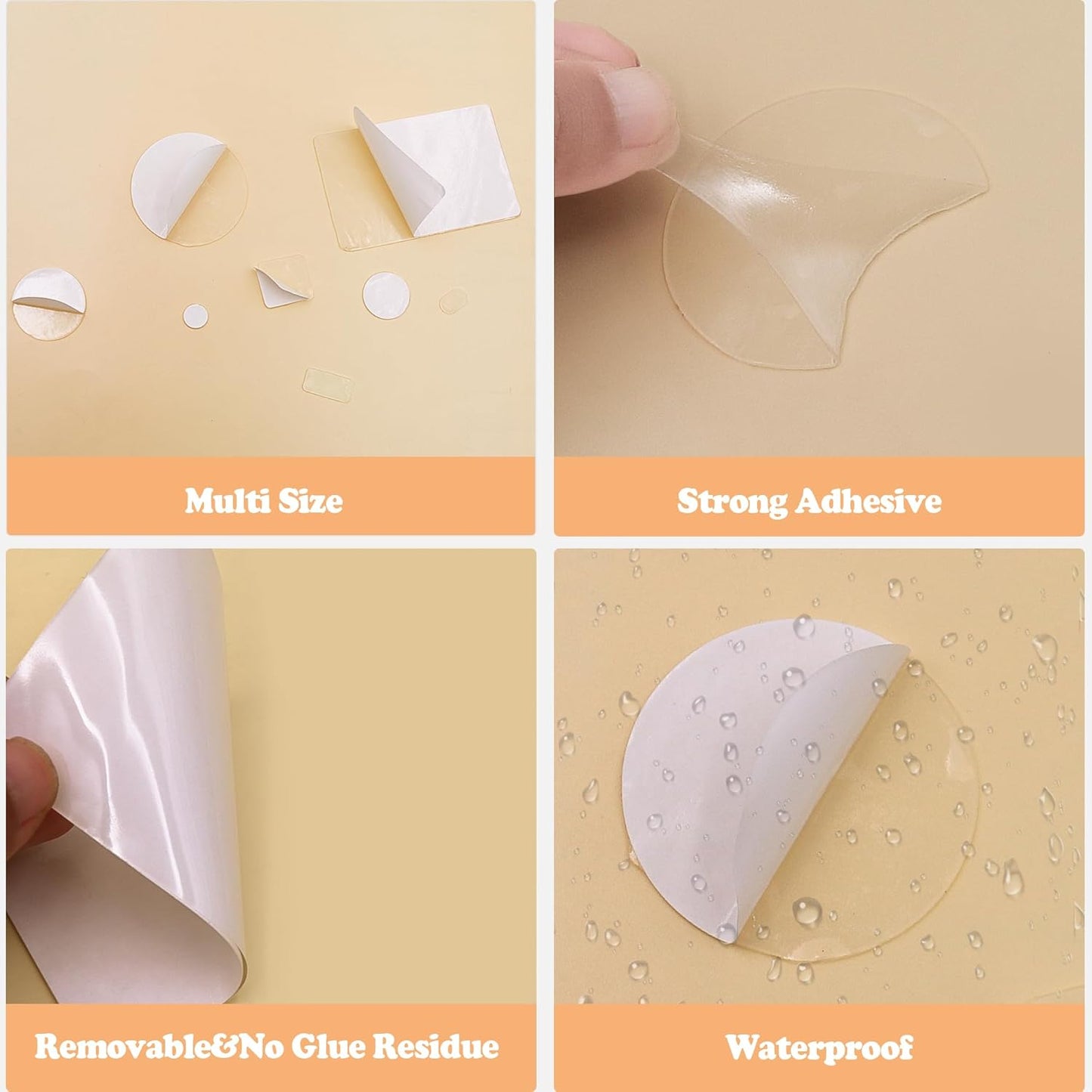 Multi Size

Strong Adhesive

Removable&No Glue Residue

Waterproof