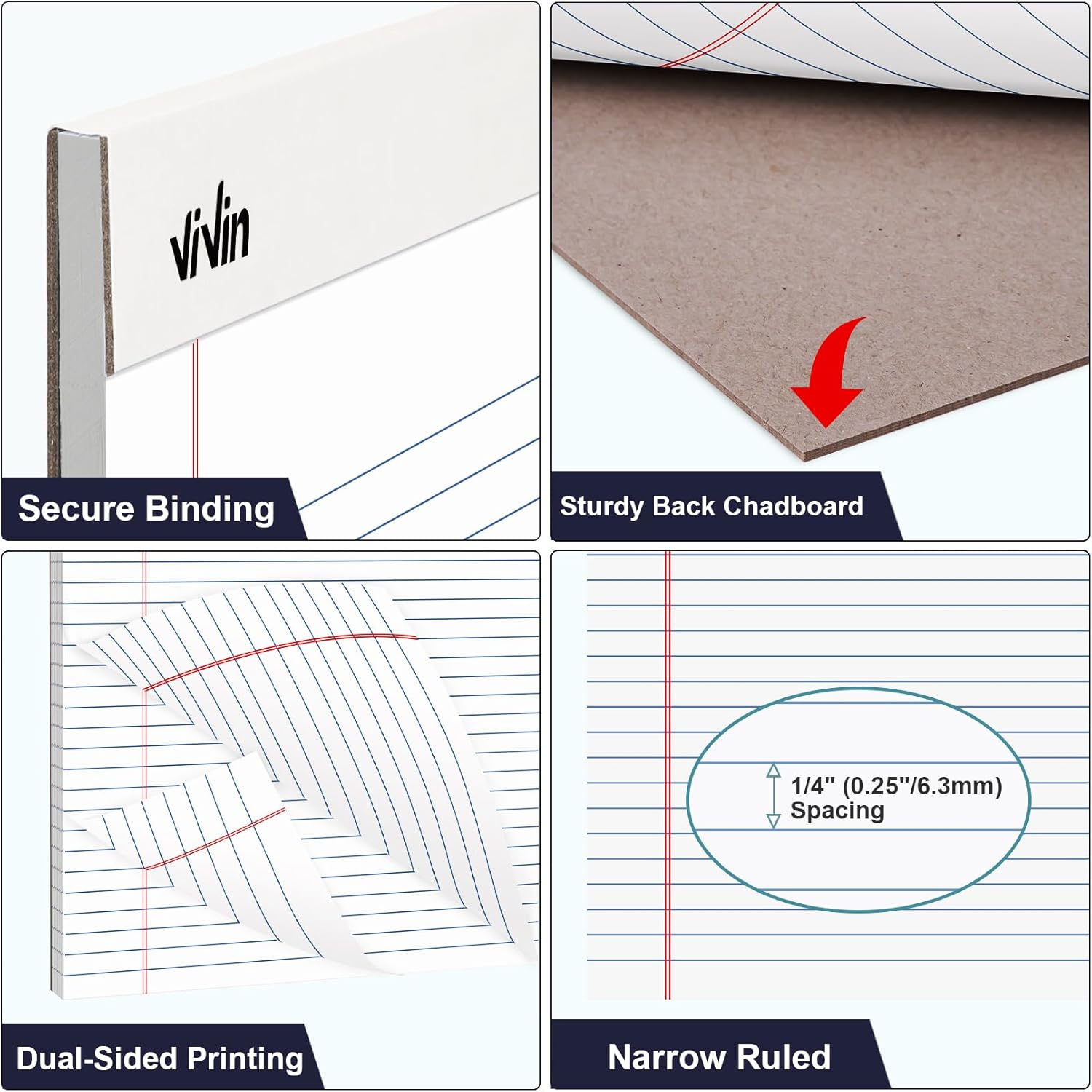 vivin

Secure Binding

Sturdy Back Chadboard

Dual-Sided Printing

1/4" (0.25"/6.3mm) Spacing

Narrow Ruled