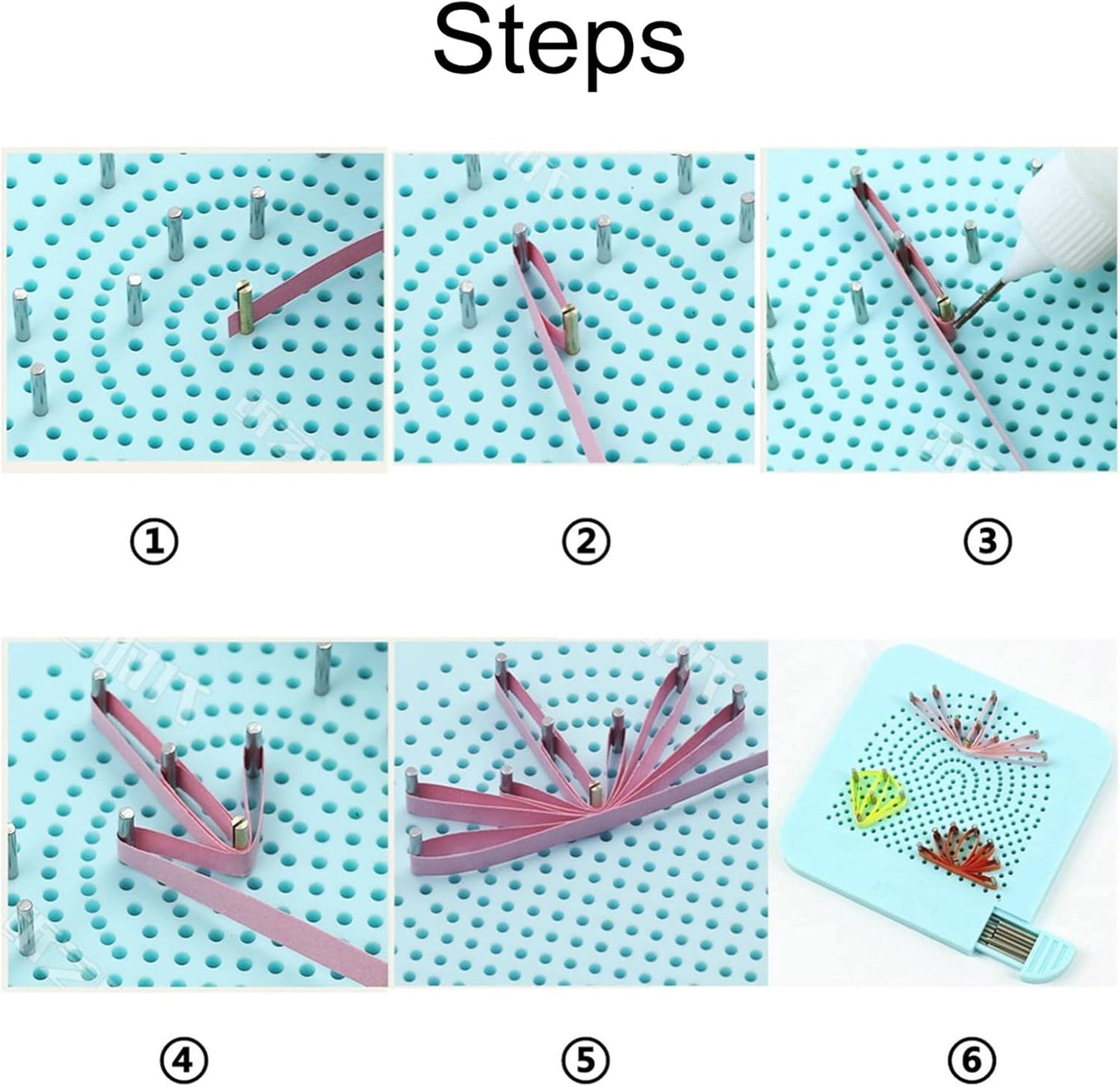 Steps

①

②

③

④

⑤

⑥