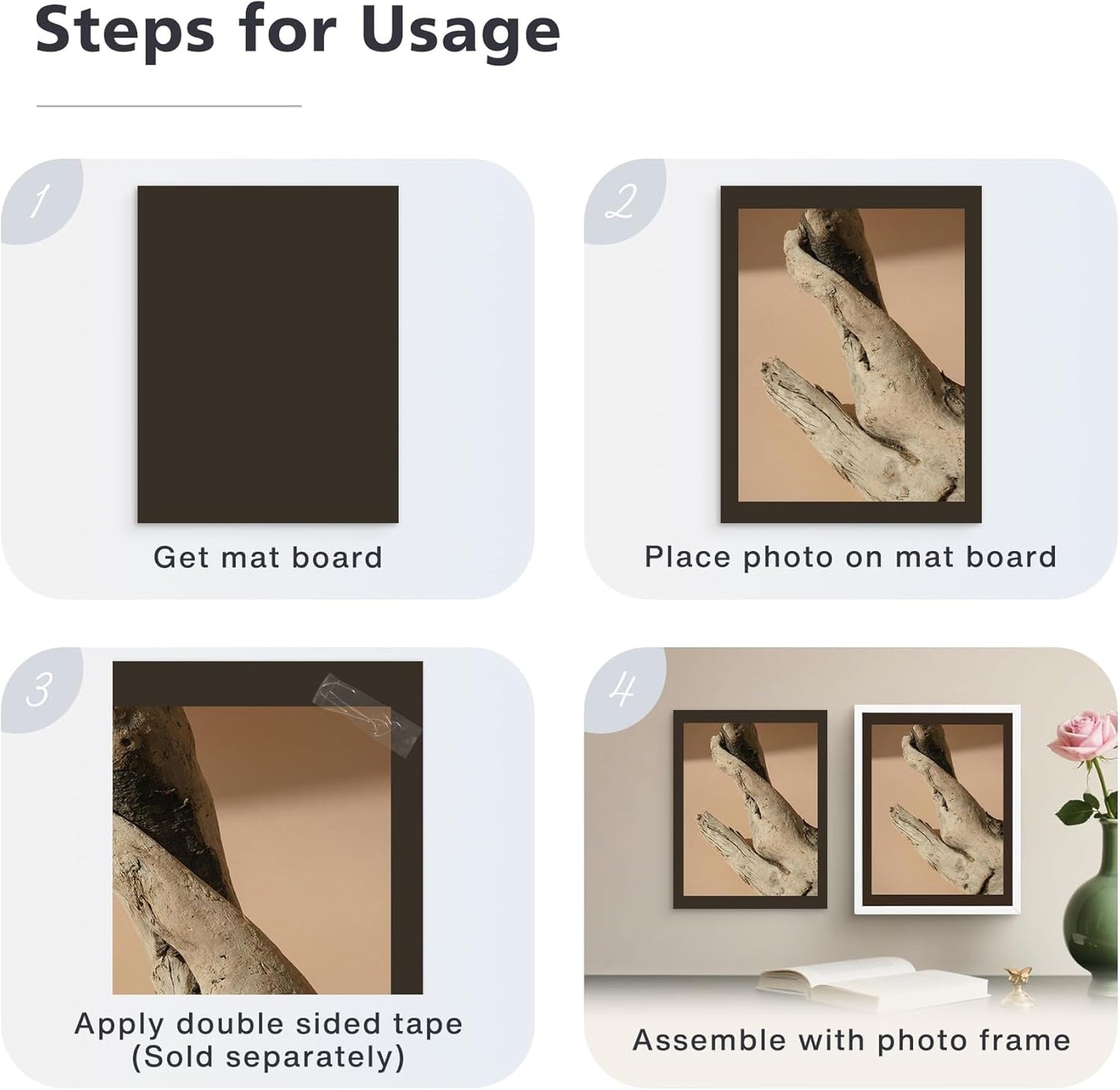 Steps for Usage

1

Get mat board

2

Place photo on mat board

3

Apply double sided tape (Sold separately)

4

Assemble with photo frame