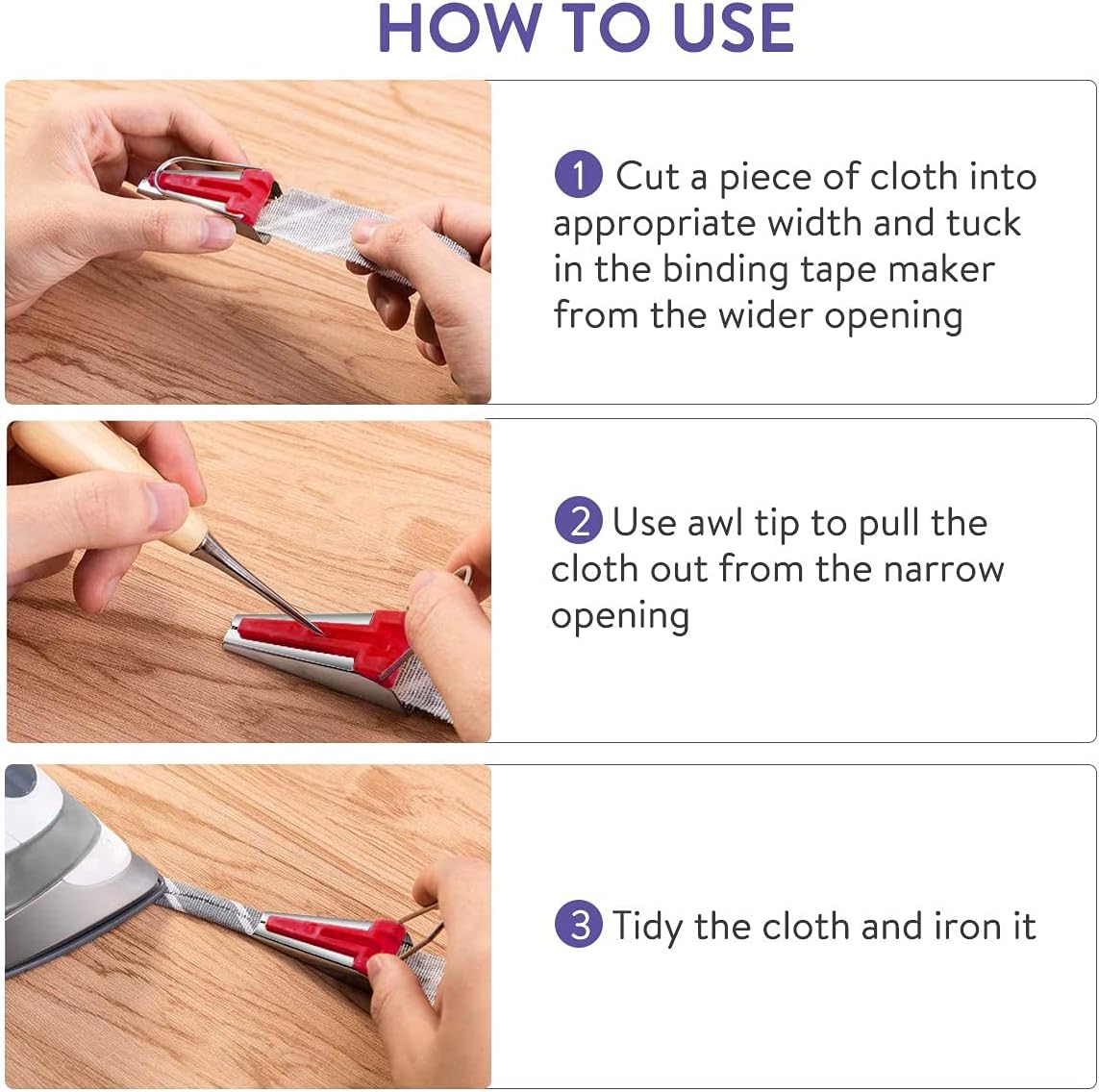 HOW TO USE

1 Cut a piece of cloth into appropriate width and tuck in the binding tape maker from the wider opening

2 Use awl tip to pull the cloth out from the narrow opening

3 Tidy the cloth and iron it