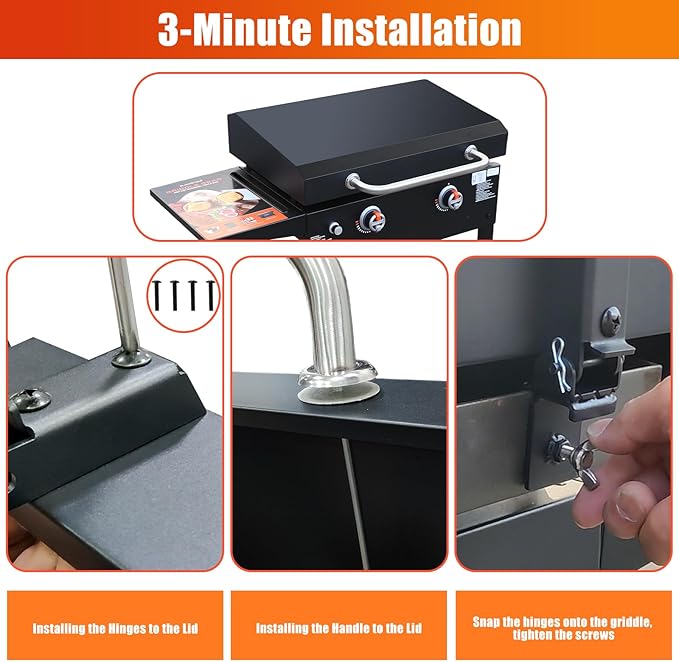 3-Minute Installation

Installing the Hinges to the Lid

Installing the Handle to the Lid

Snap the hinges onto the griddle, tighten the screws