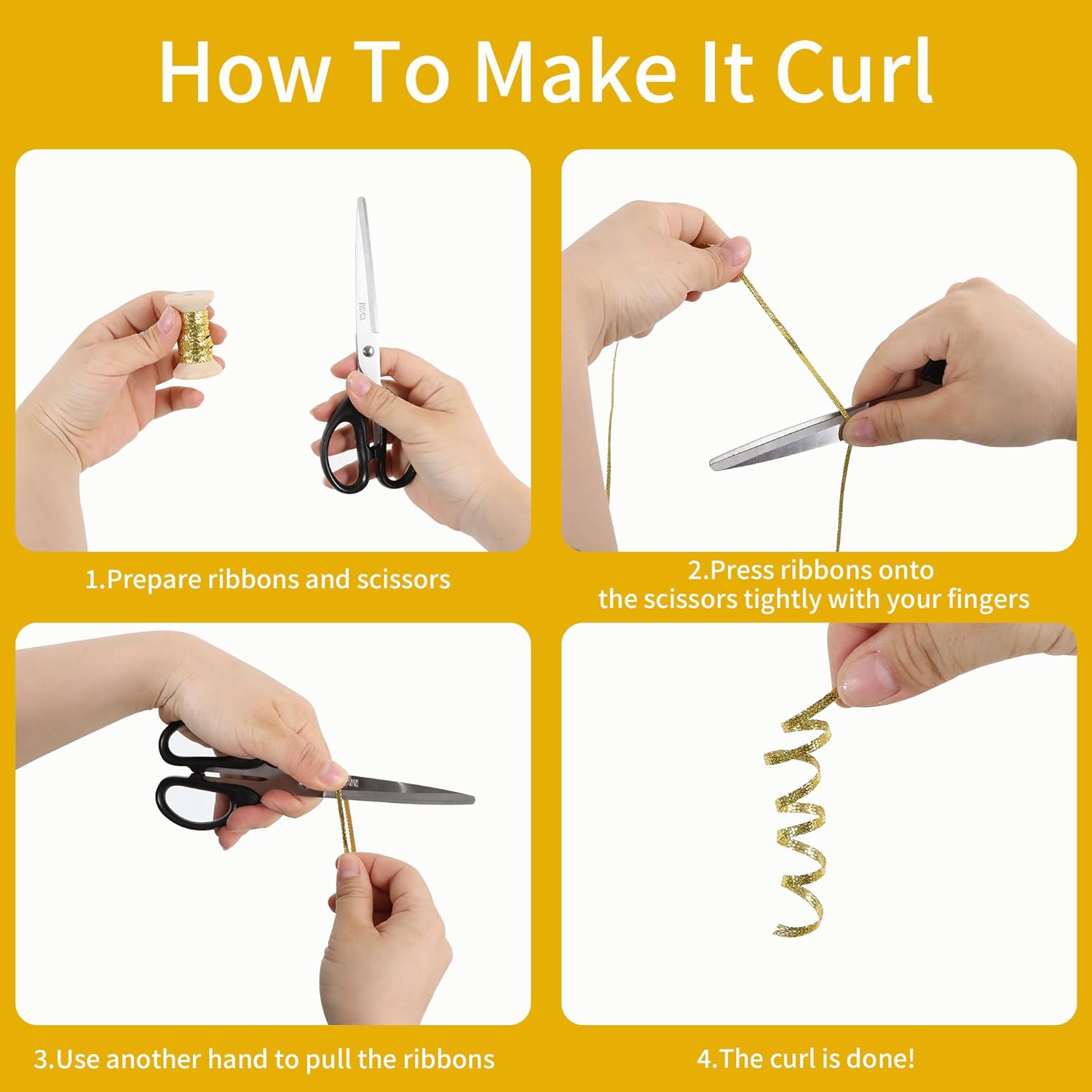 How To Make It Curl

1.Prepare ribbons and scissors

2.Press ribbons onto the scissors tightly with your fingers

3.Use another hand to pull the ribbons

4.The curl is done!