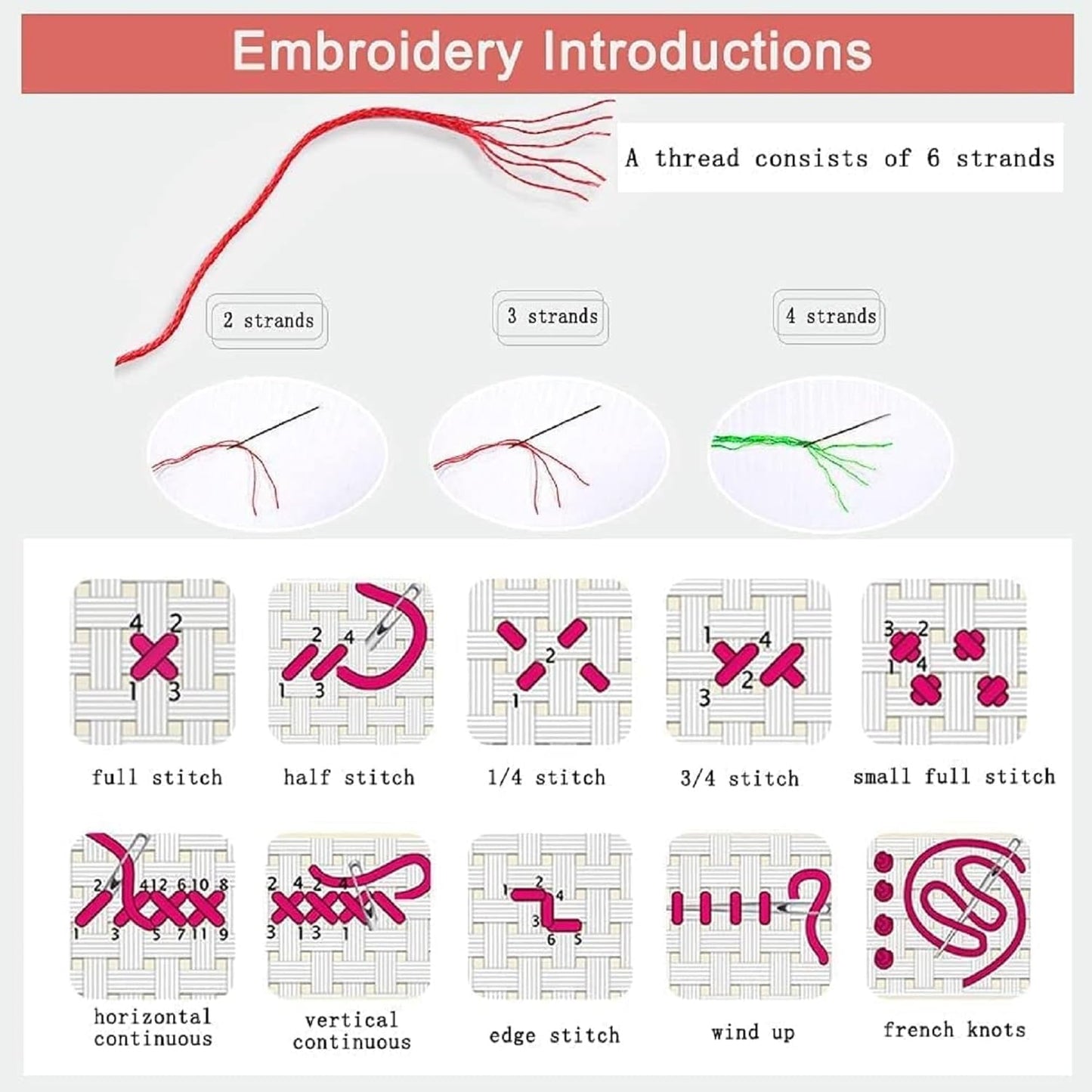 Embroidery Introductions

A thread consists of 6 strands

2 strands

3 strands

4 strands

4 2
1 3
full stitch

2 4
1 3
half stitch

2
1
1/4 stitch

1 4
2
3
3/4 stitch

3 2
1 4
small full stitch

2 4 12 6 10 8
1 3 5 7 11 9
horizontal continuous

2 4 2 4
3 1 3 1
vertical continuous

1 2 4
3
6 5
edge stitch

wind up

french knots