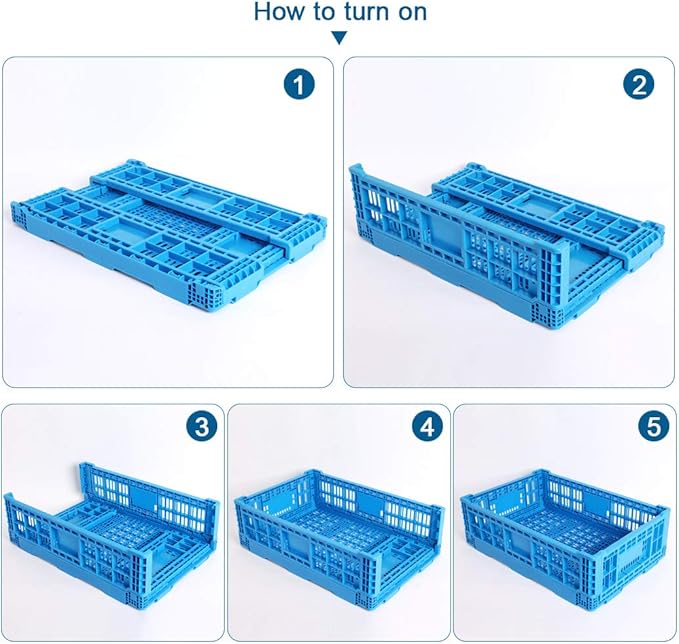 How to turn on

1

2

3

4

5